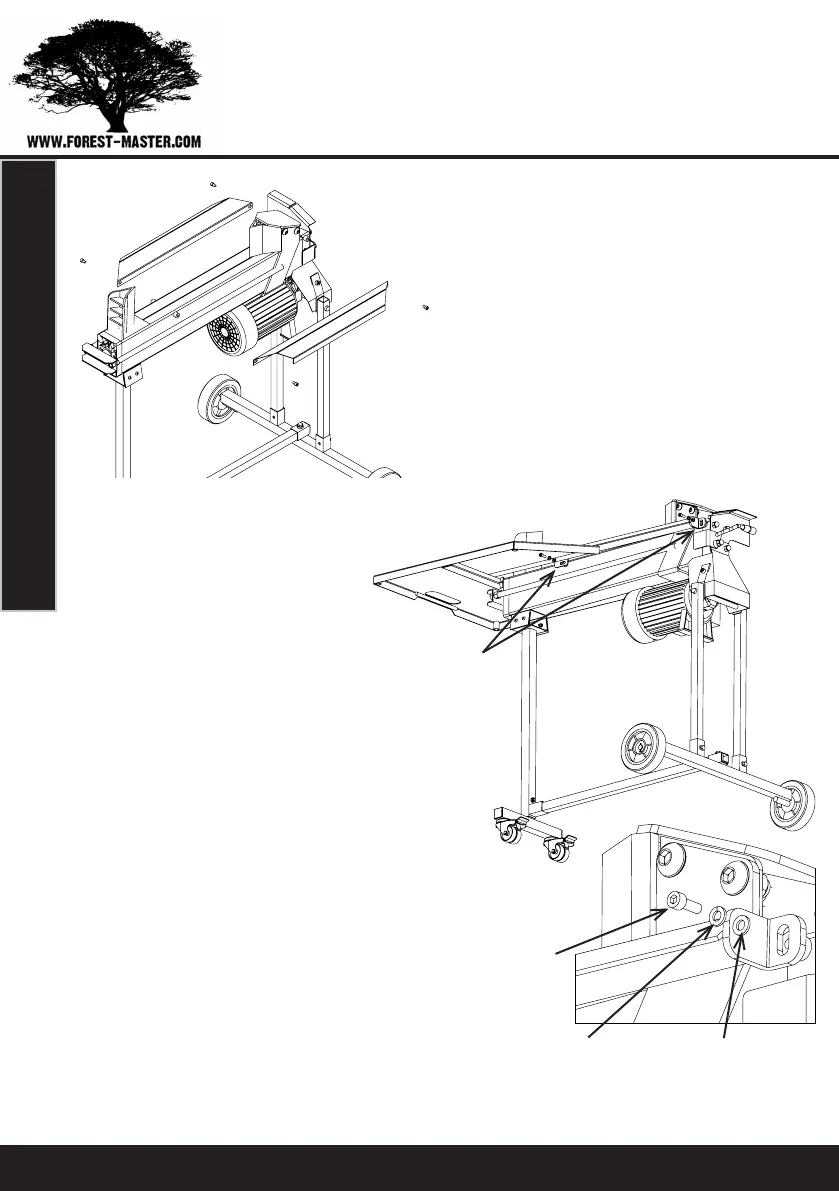 WWW.FOREST-MASTER.COM