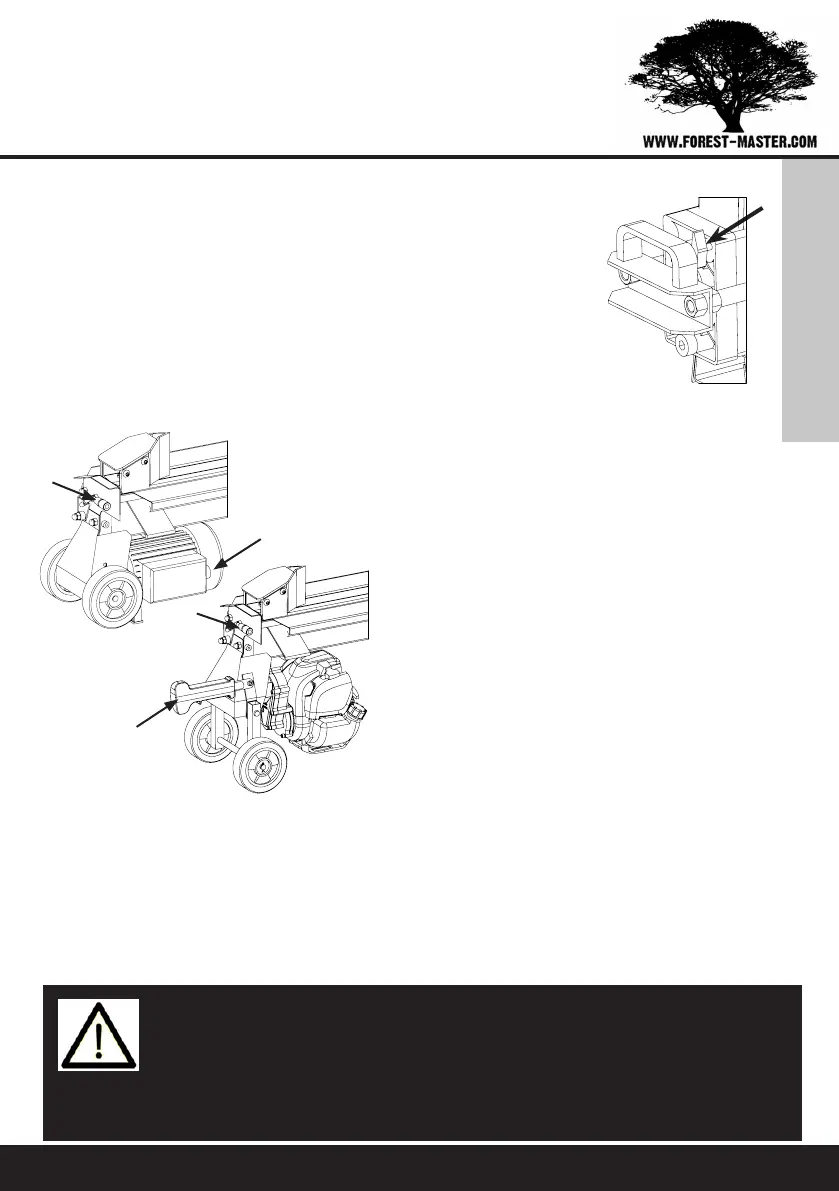 WWW.FOREST-MASTER.COM