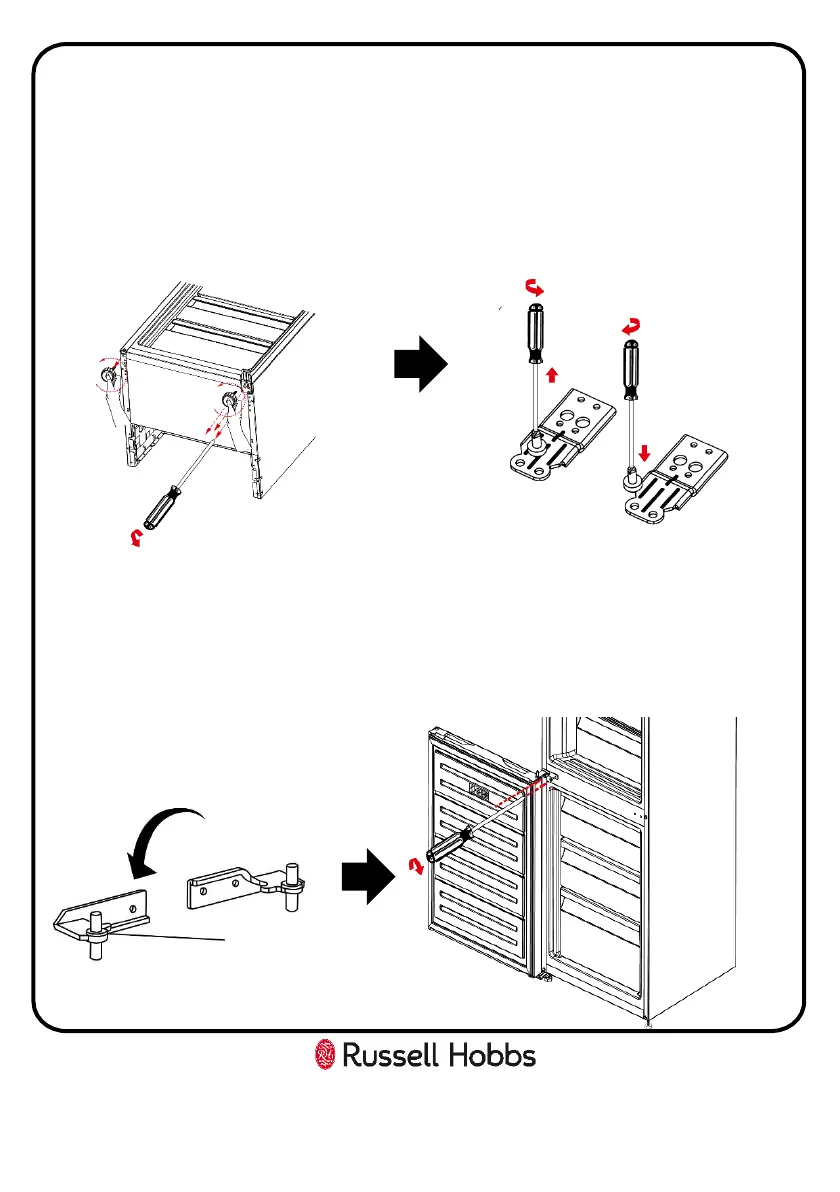 Russell Hobbs