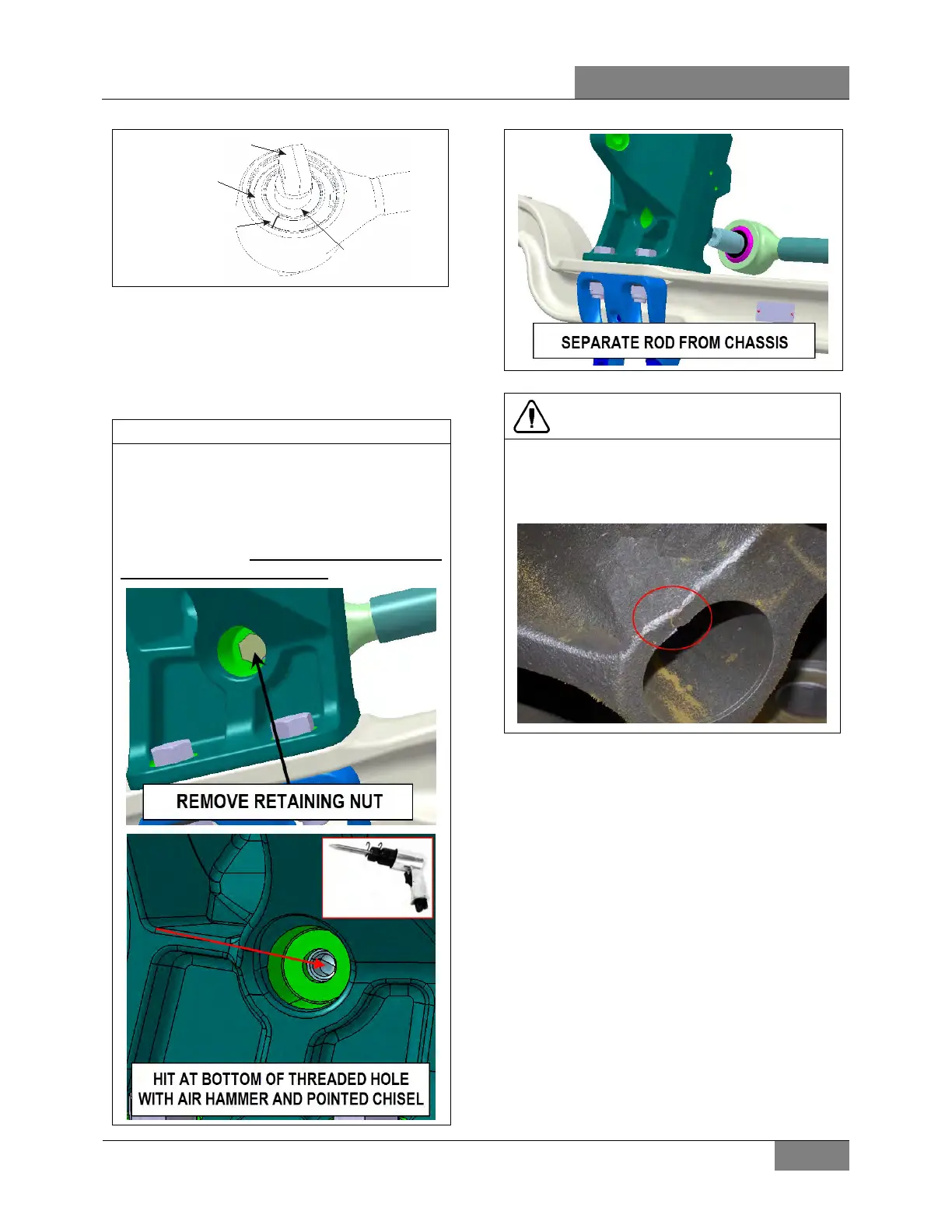 SEPARATE ROD FROM CHASSIS

REMOVE RETAINING NUT

HIT AT BOTTOM OF THREADED HOLE WITH AIR HAMMER AND POINTED CHISEL