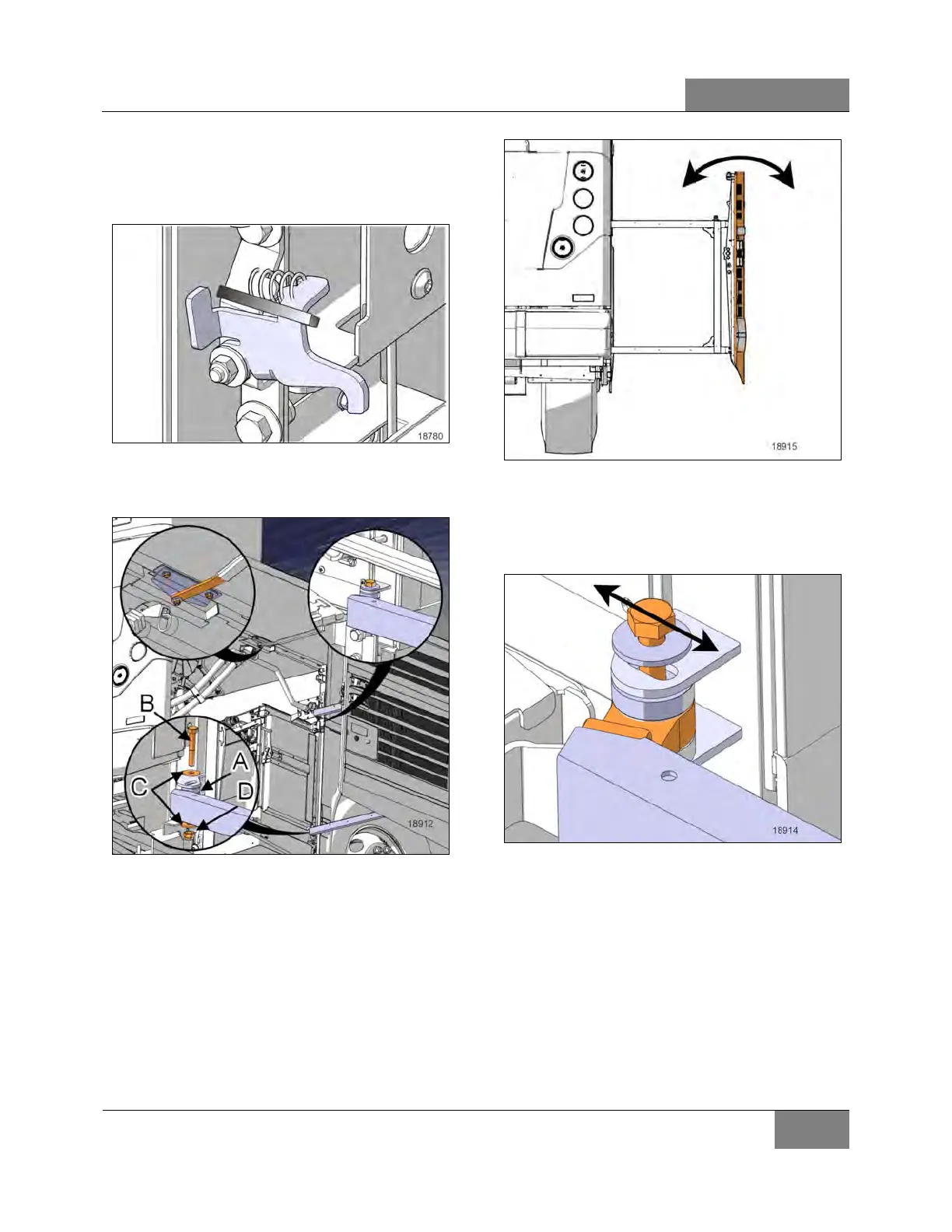 18780

B

A

C

D

18912

18915

18914