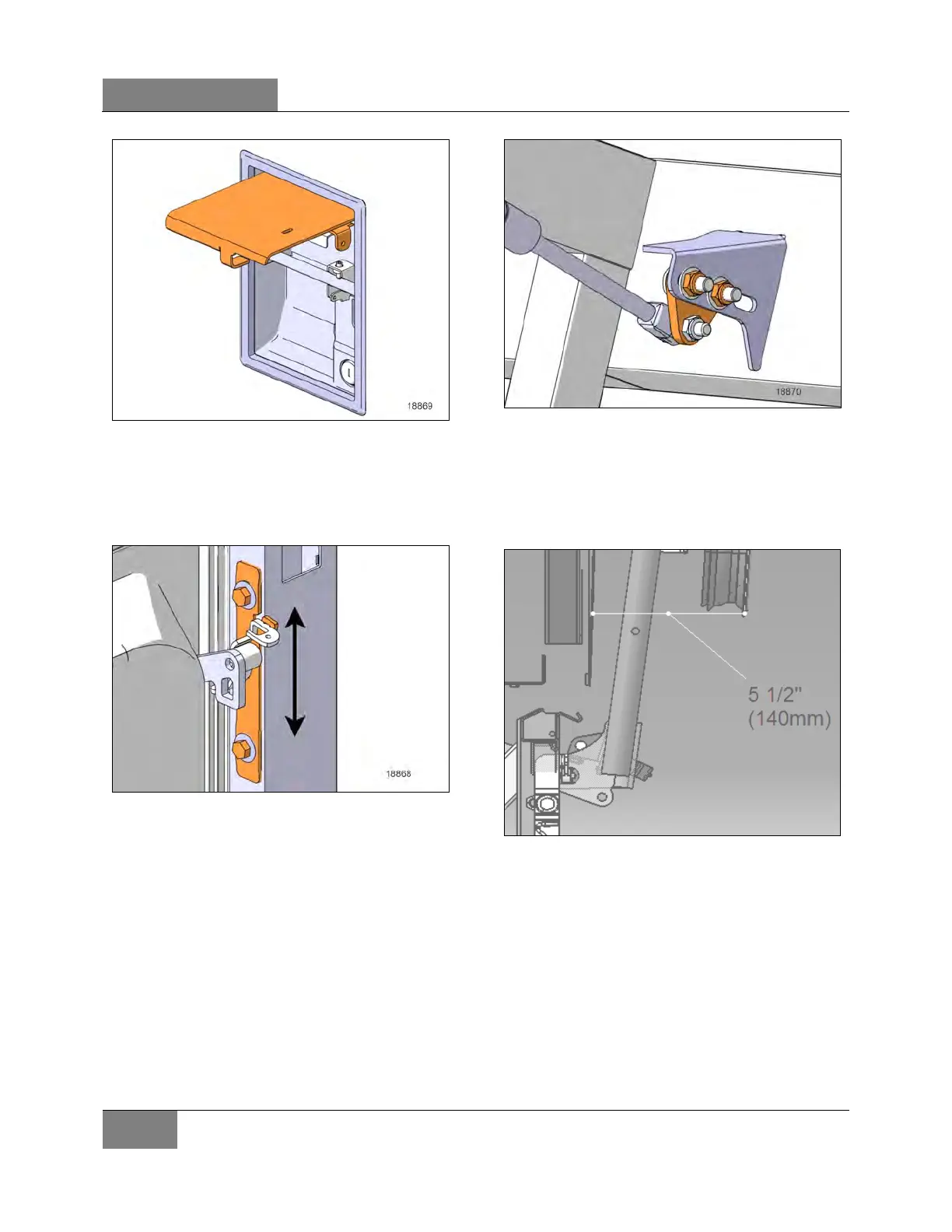 18869

18870

18868

5 1/2"
(140mm)