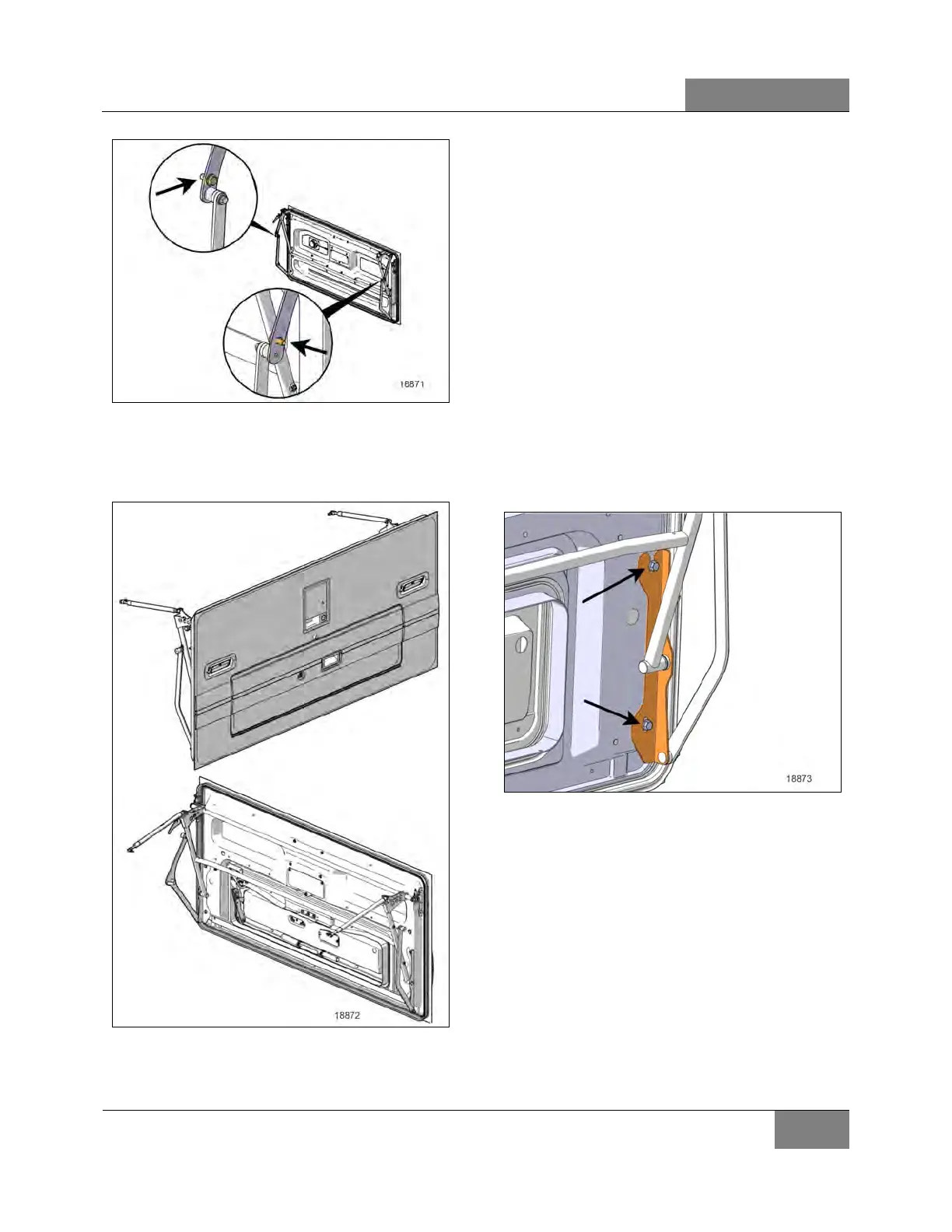 18871

18872

18873