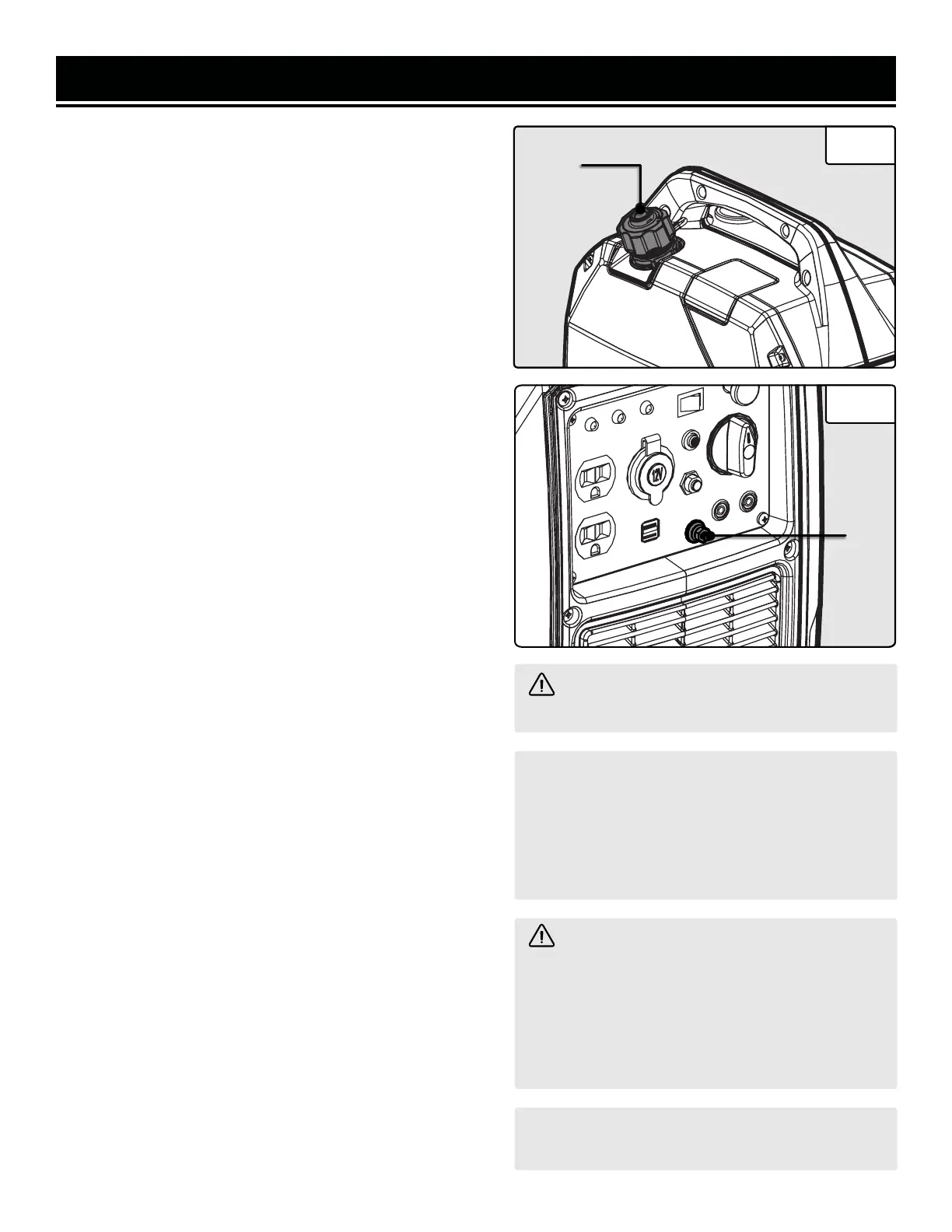 12V