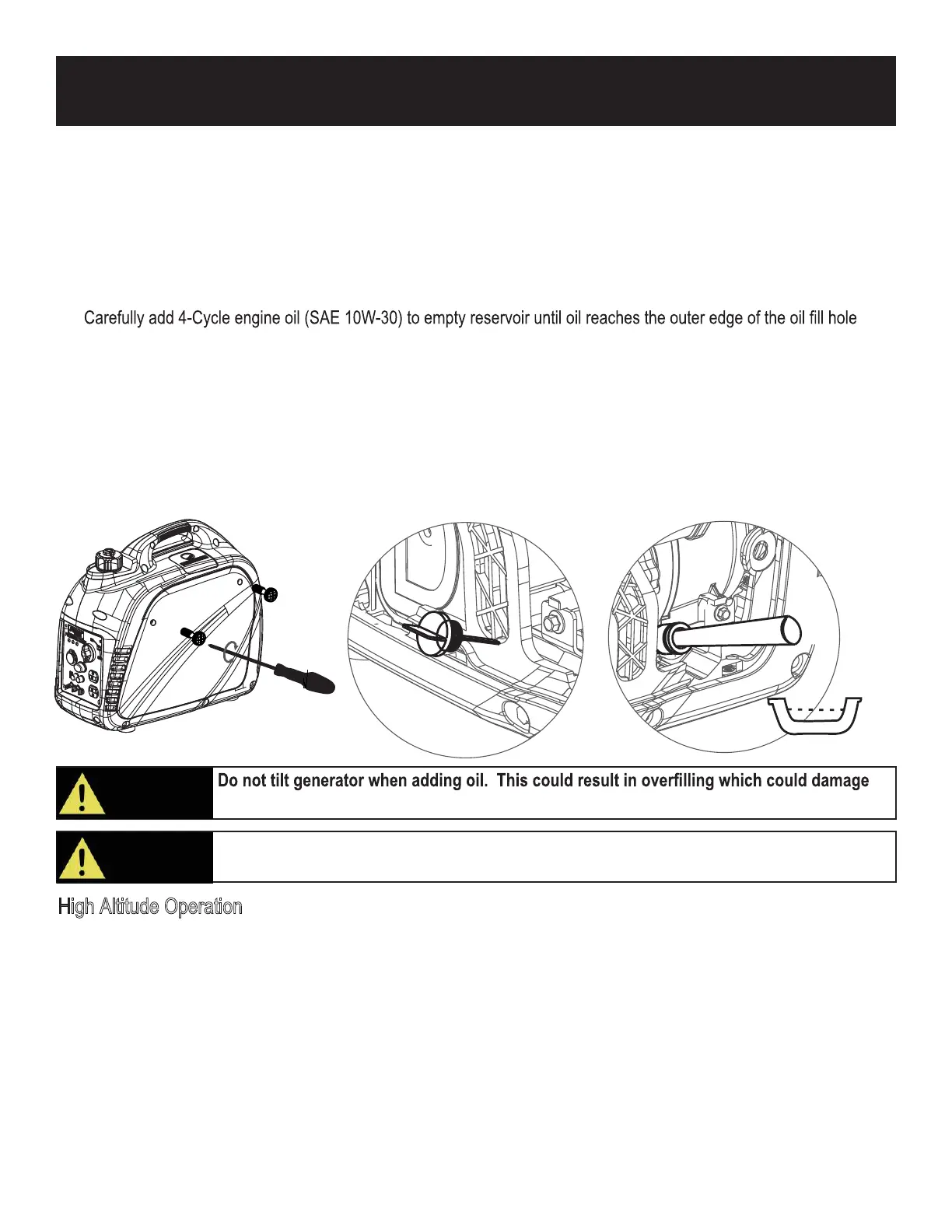 Carefully add 4-Cycle engine oil (SAE 10W-30) to empty reservoir until oil reaches the outer edge of the oil fill hole

Do not tilt generator when adding oil. This could result in overfilling which could damage

High Altitude Operation