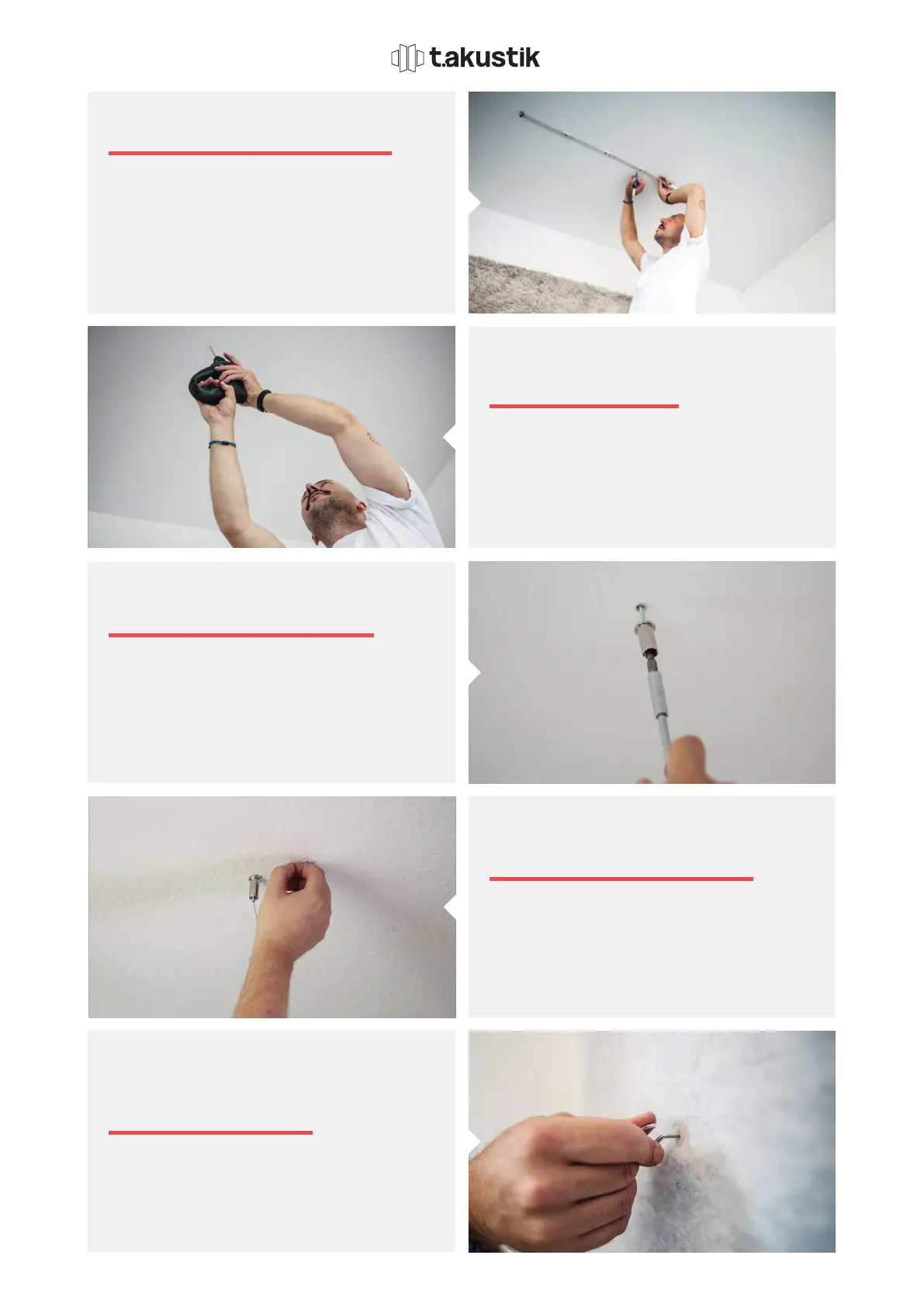 t.akustik