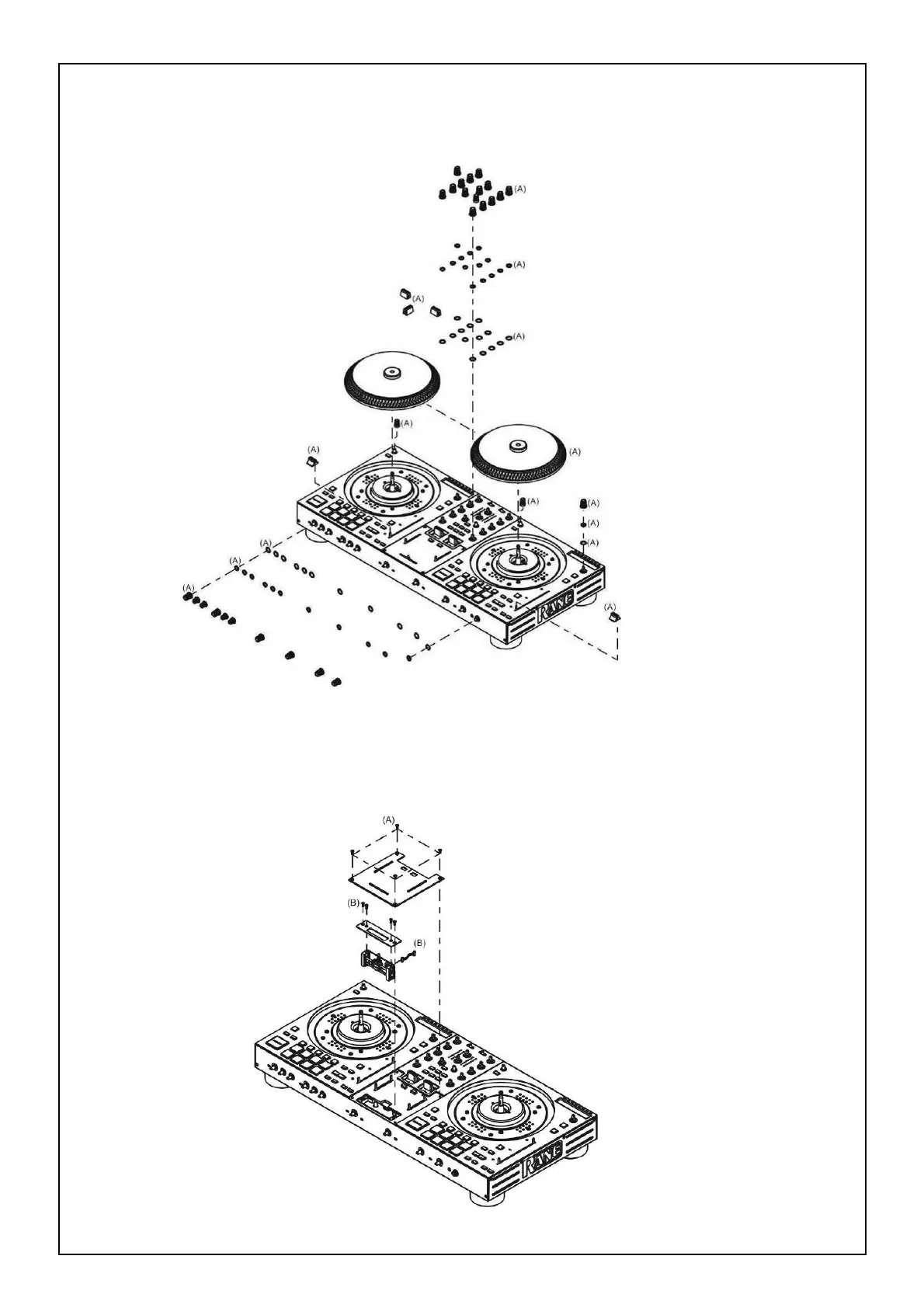 (A)

(A)

(A)

(A)

(A)

(A)

(A)

(A)

(A)

(A)

(A)

(A)

(A)

(A)

(A)

RANE

(A)

(B)

(B)

RANE