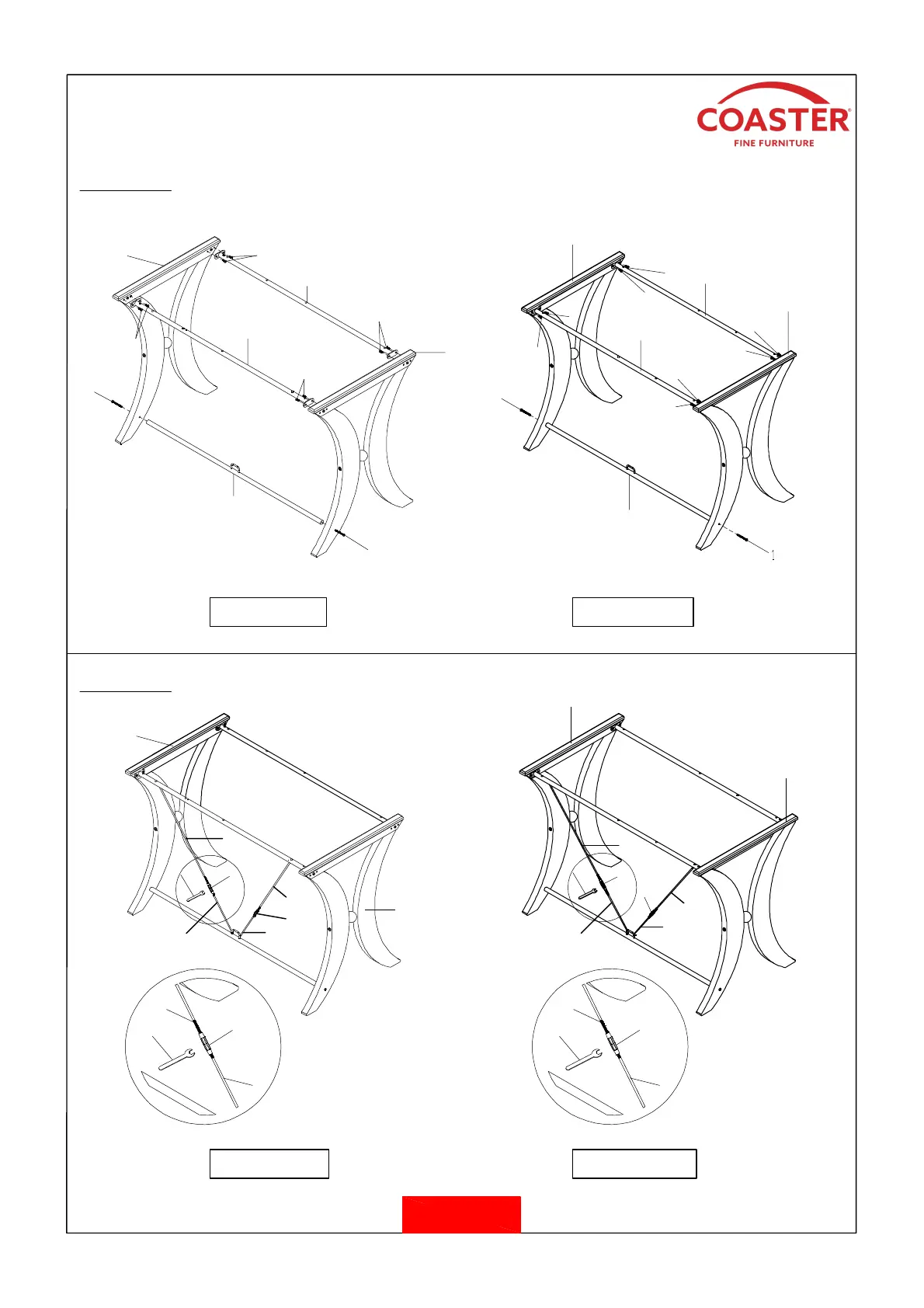 COASTER®
FINE FURNITURE

1