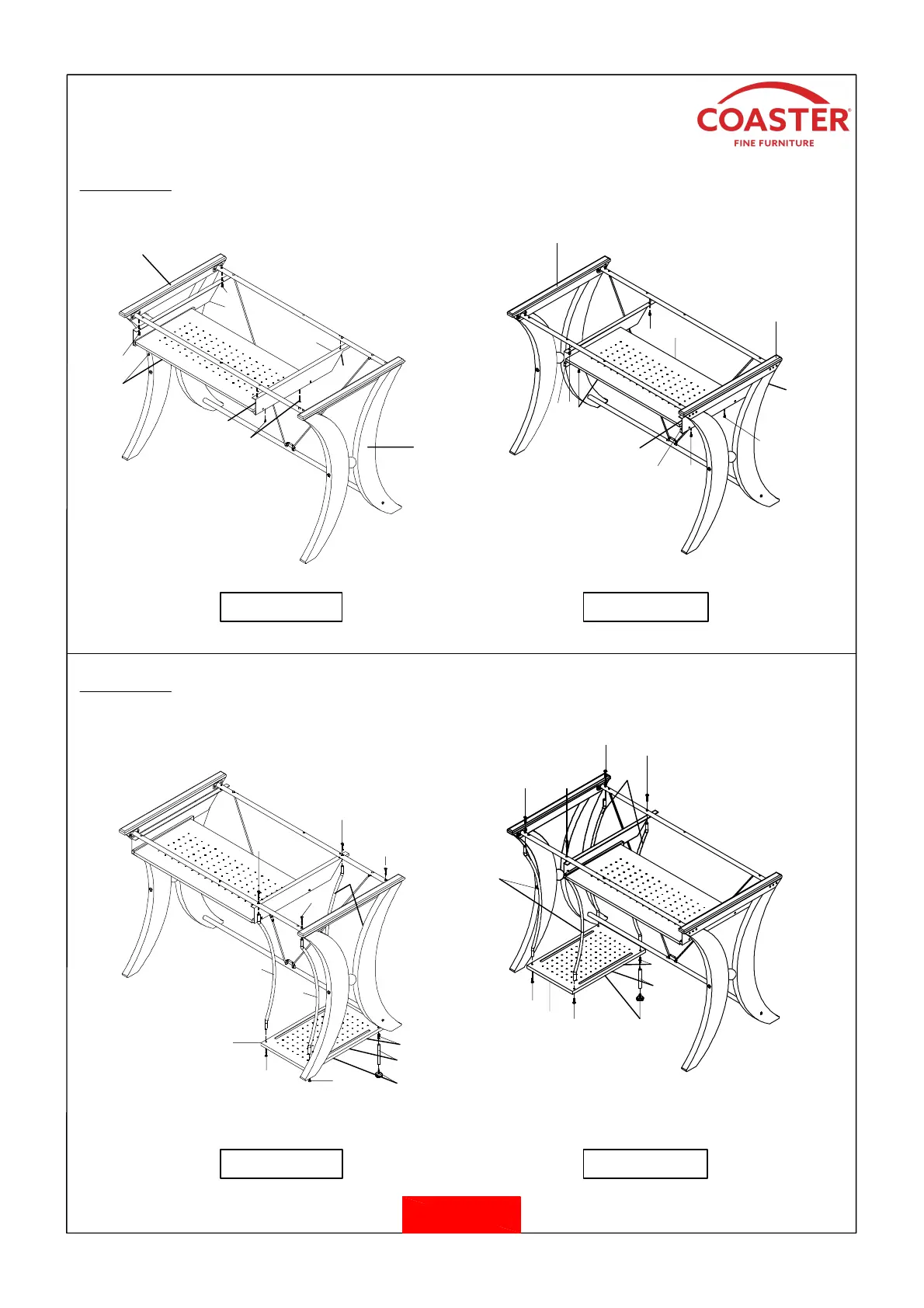 COASTER®
FINE FURNITURE