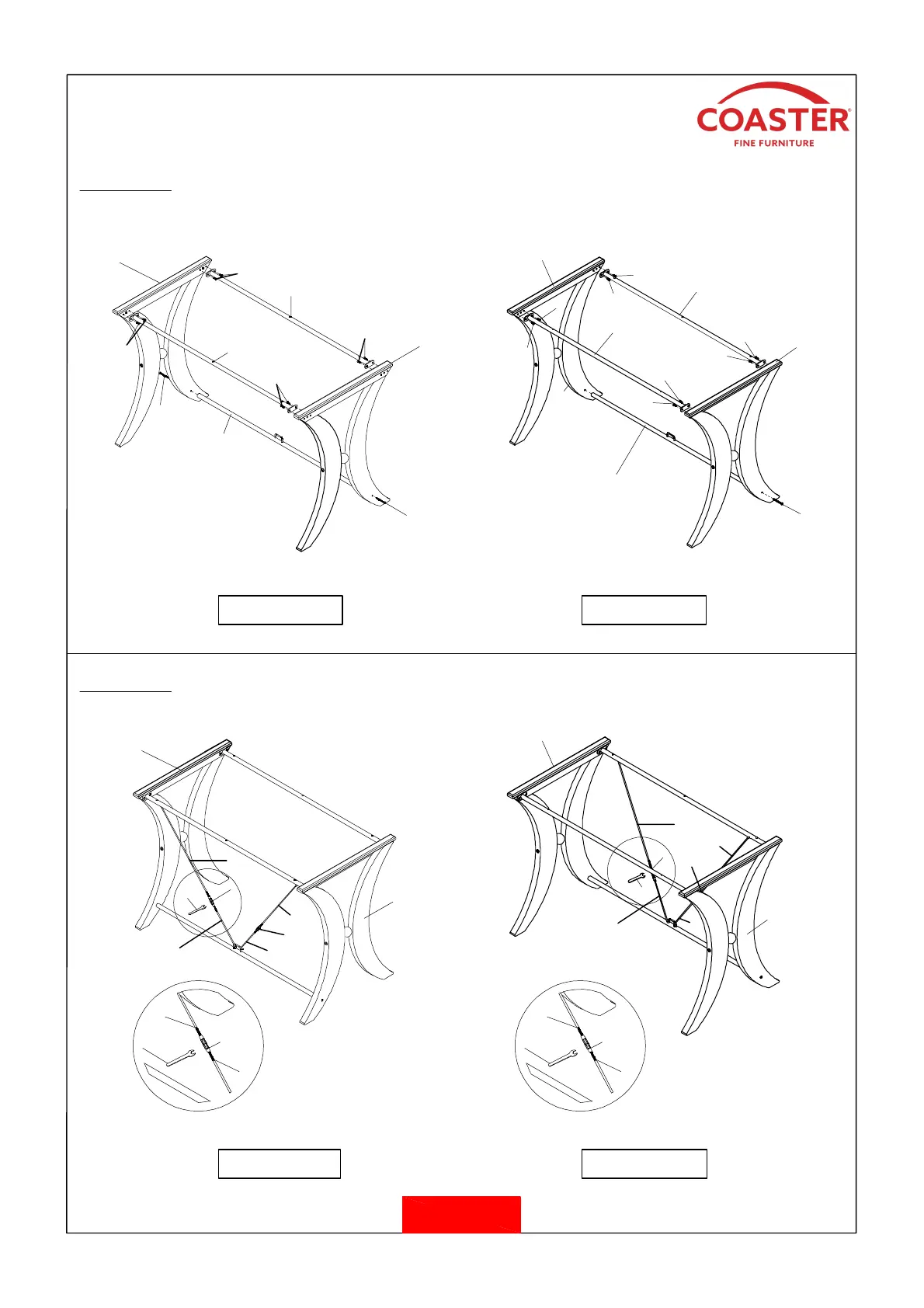 COASTER®
FINE FURNITURE