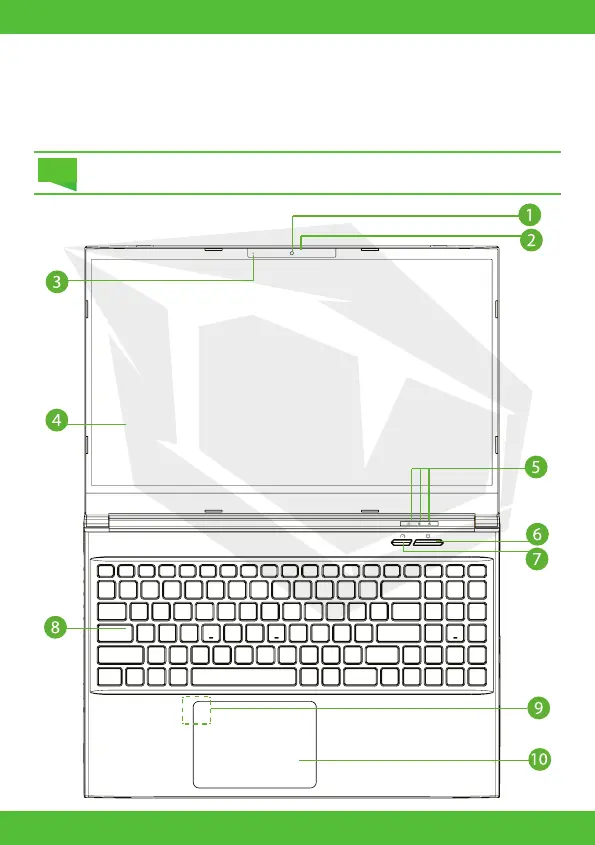 1
2
3
4
5
6
7
8
9
10