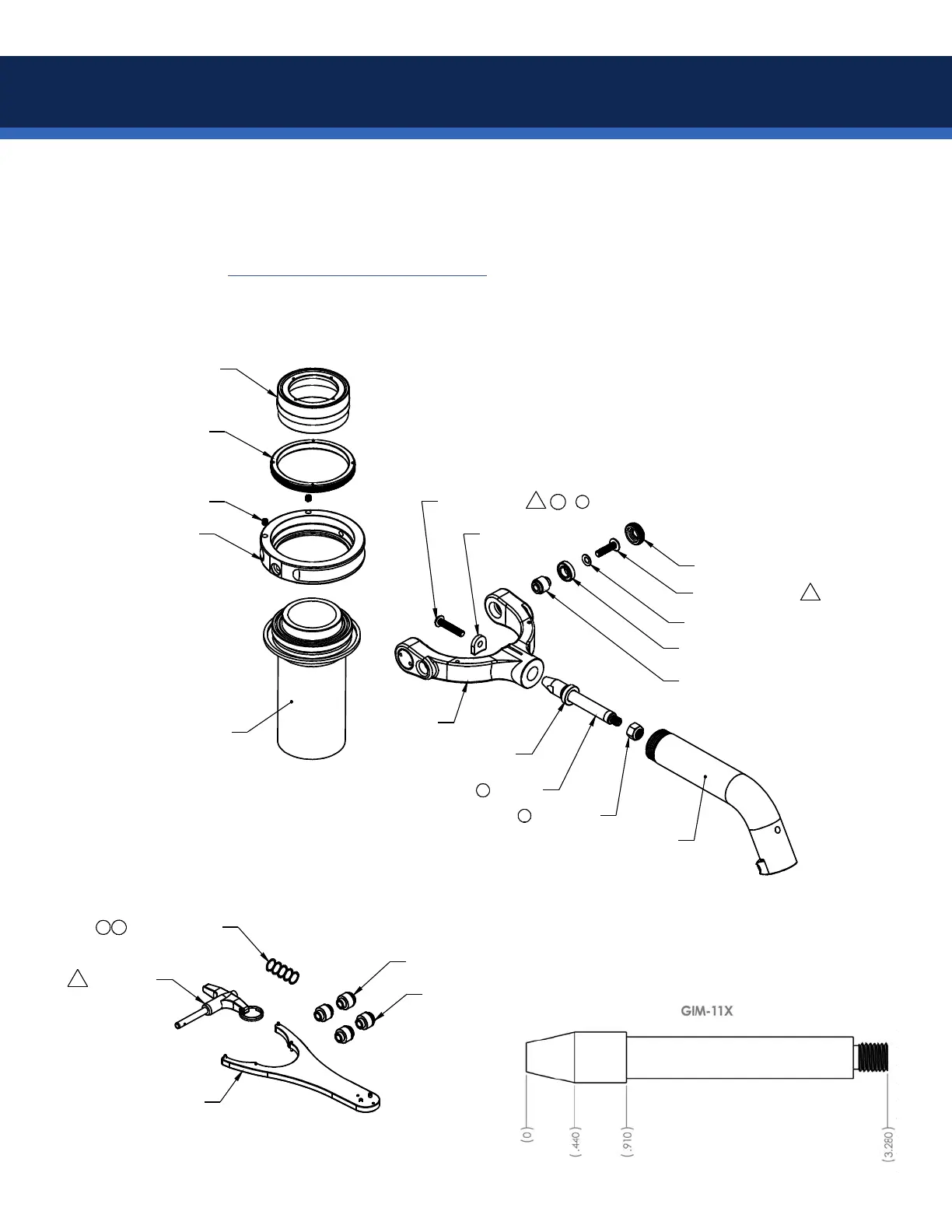 GIM-11X

(0)

(.440)

(.910)

(3.280)