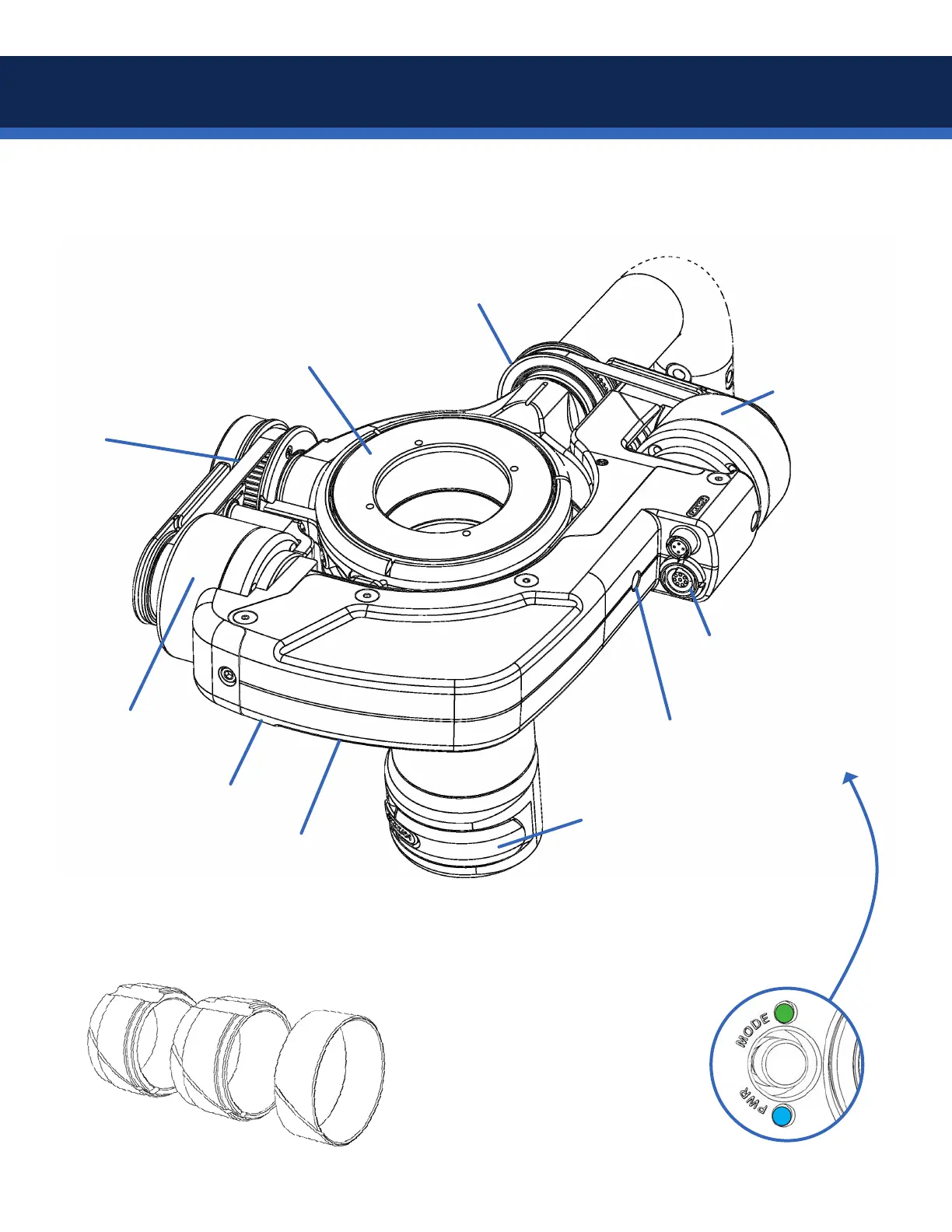 MODE
PWR