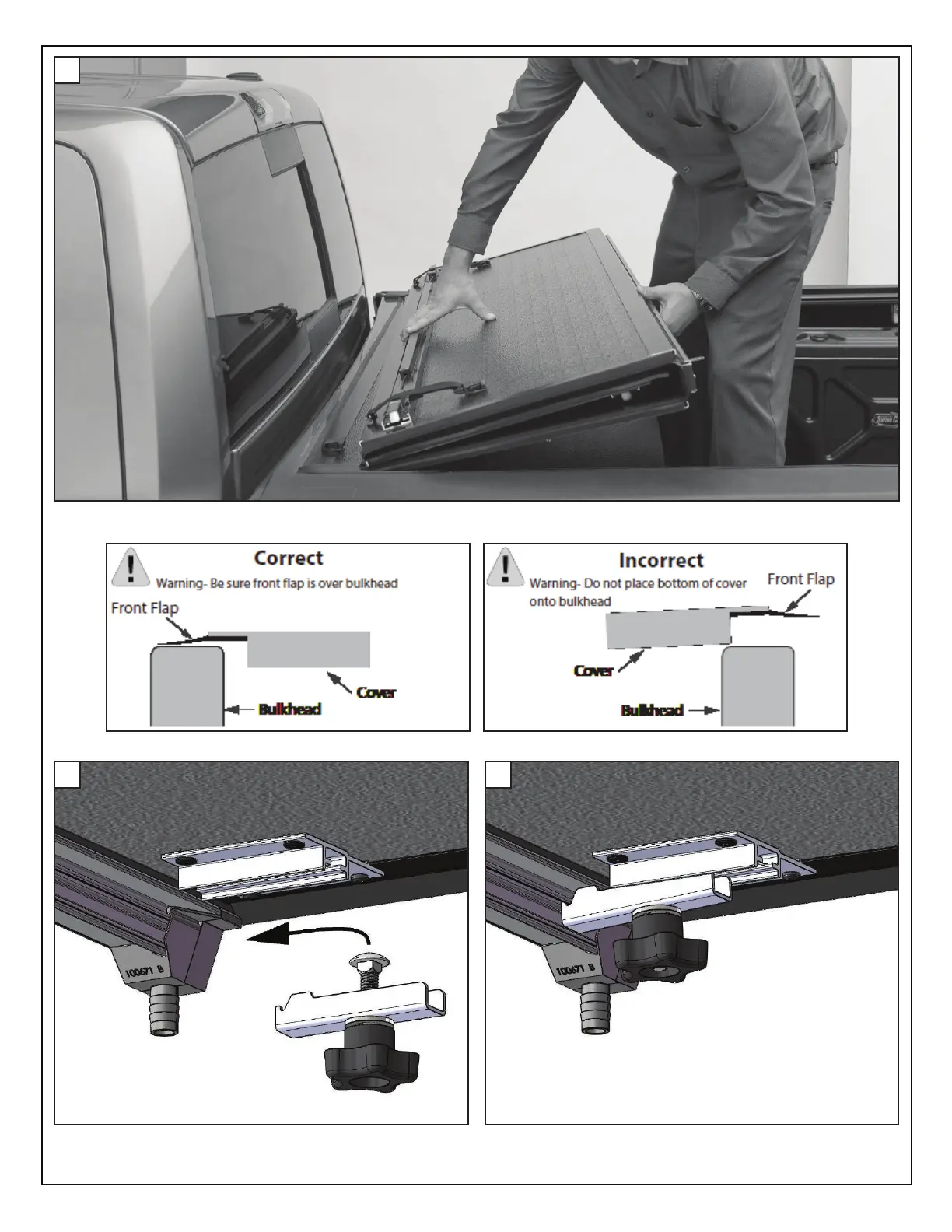 Correct

Warning- Be sure front flap is over bulkhead

Front Flap

Cover

Bulkhead

Incorrect

Warning- Do not place bottom of cover onto bulkhead

Front Flap

Cover

Bulkhead

100671 B

100671 B