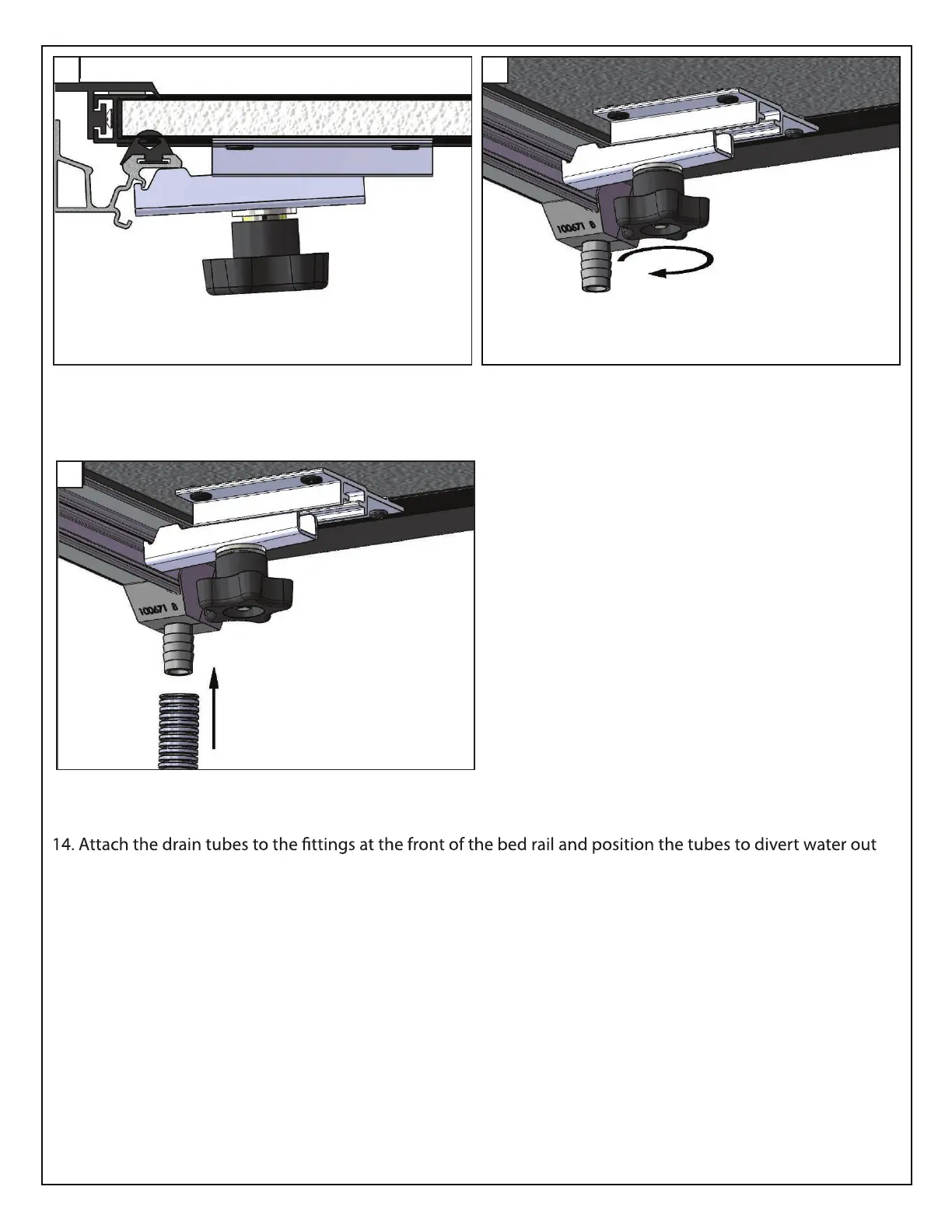 100671 B

100671 B

14. Attach the drain tubes to the fittings at the front of the bed rail and position the tubes to divert water out