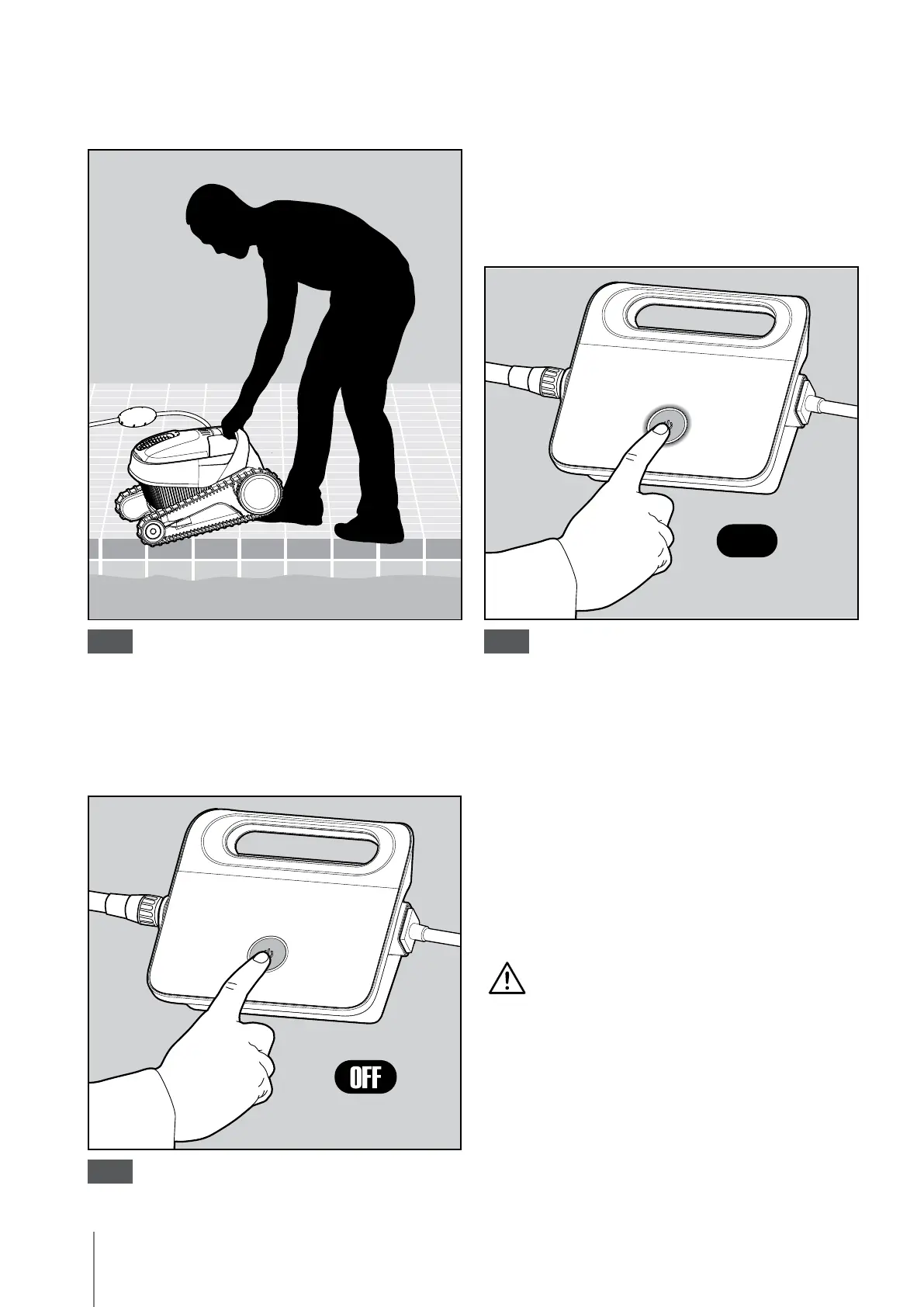 OFF