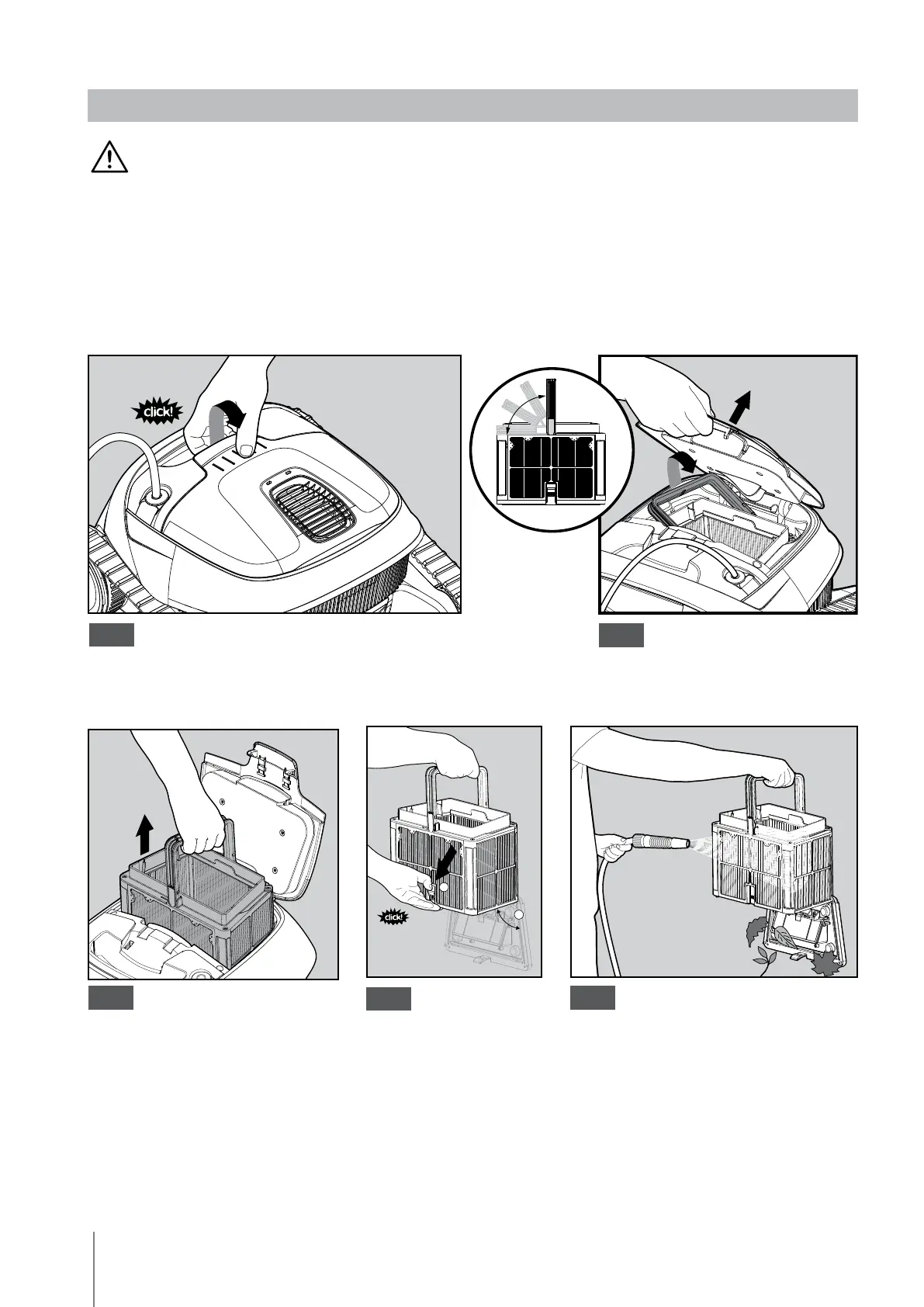 click!

click!