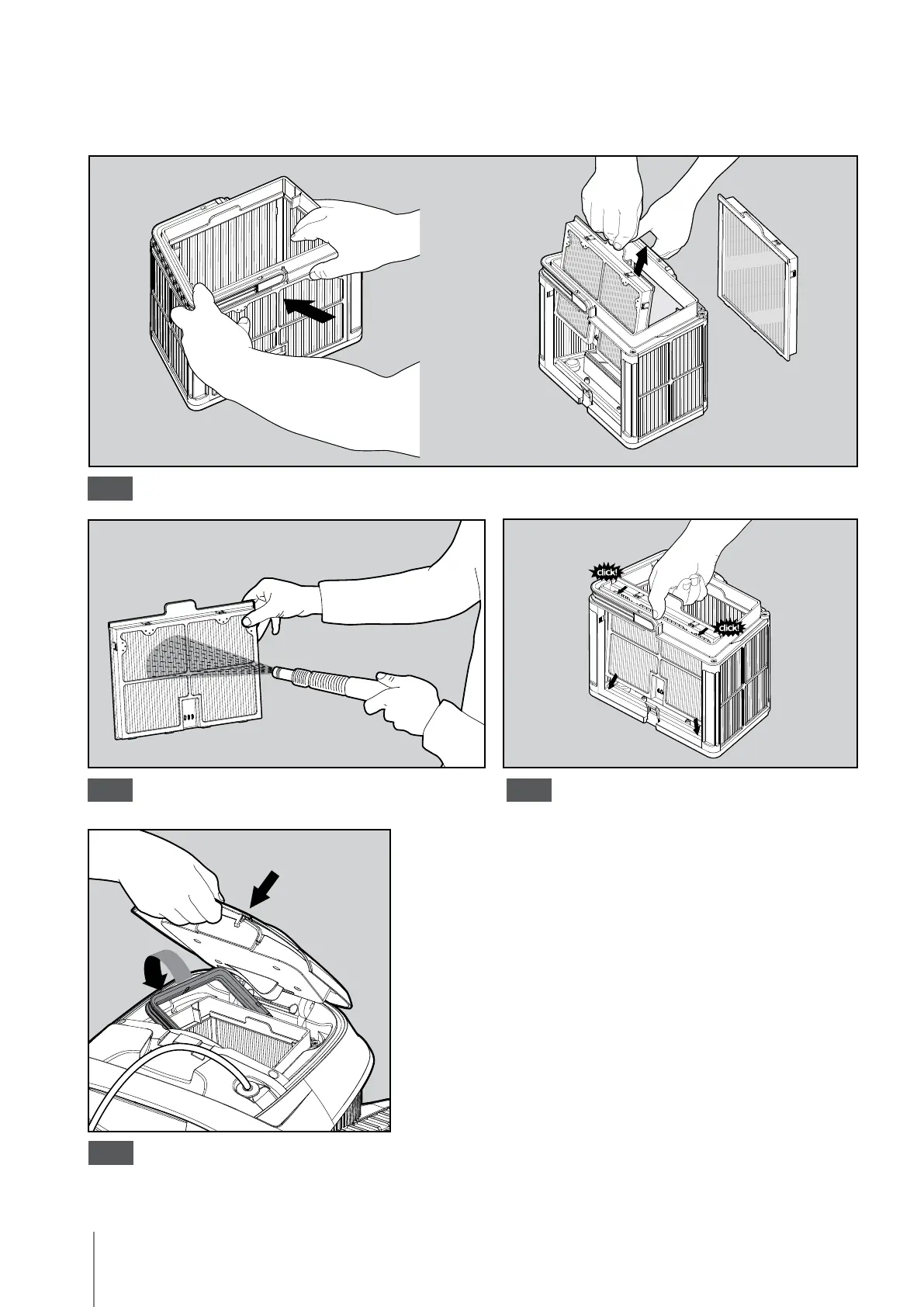 click!

click!