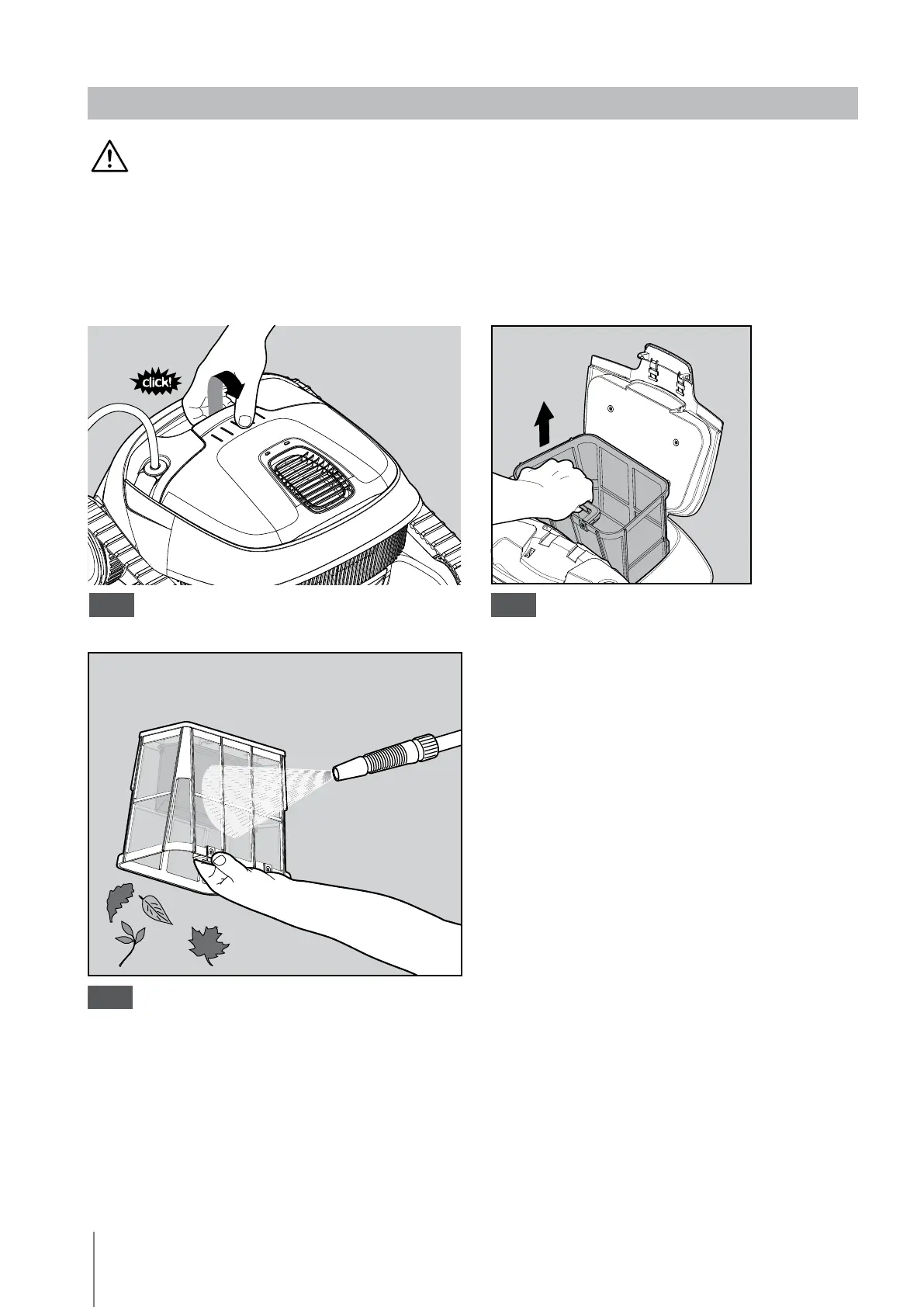 click!