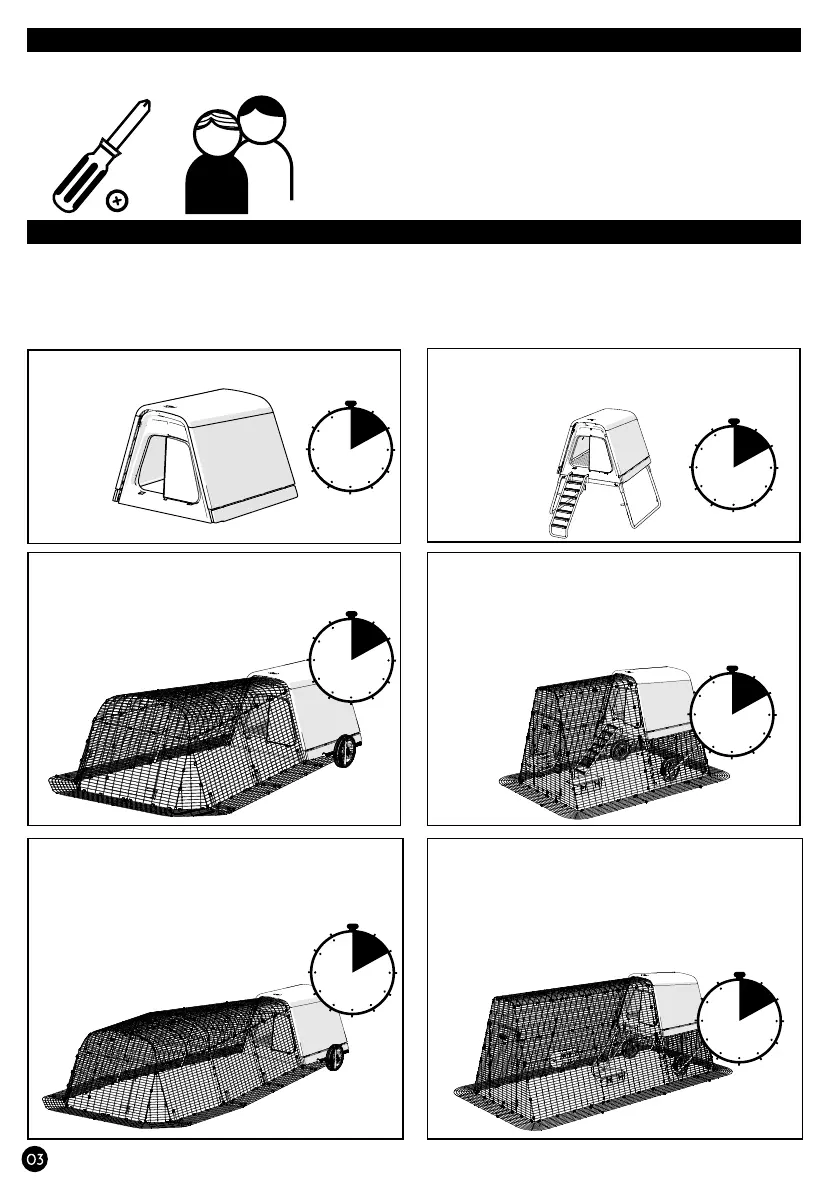 03