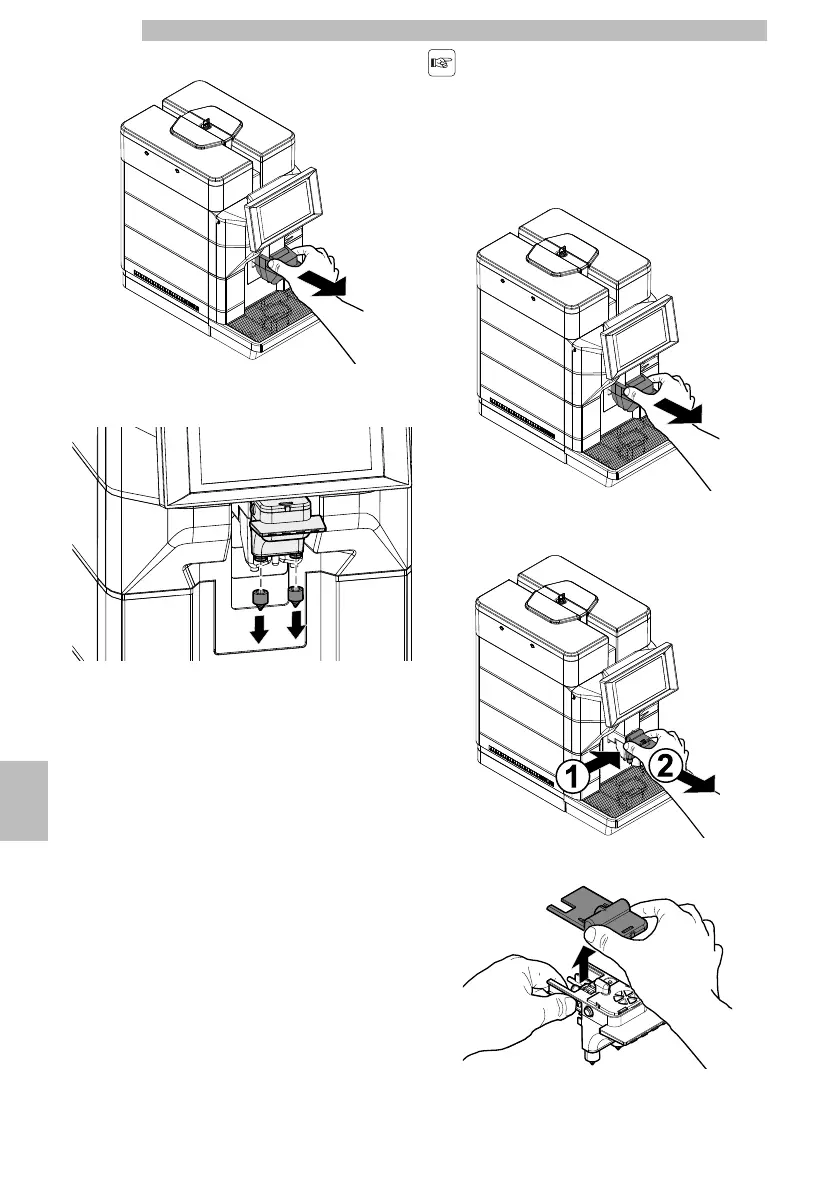 1

2