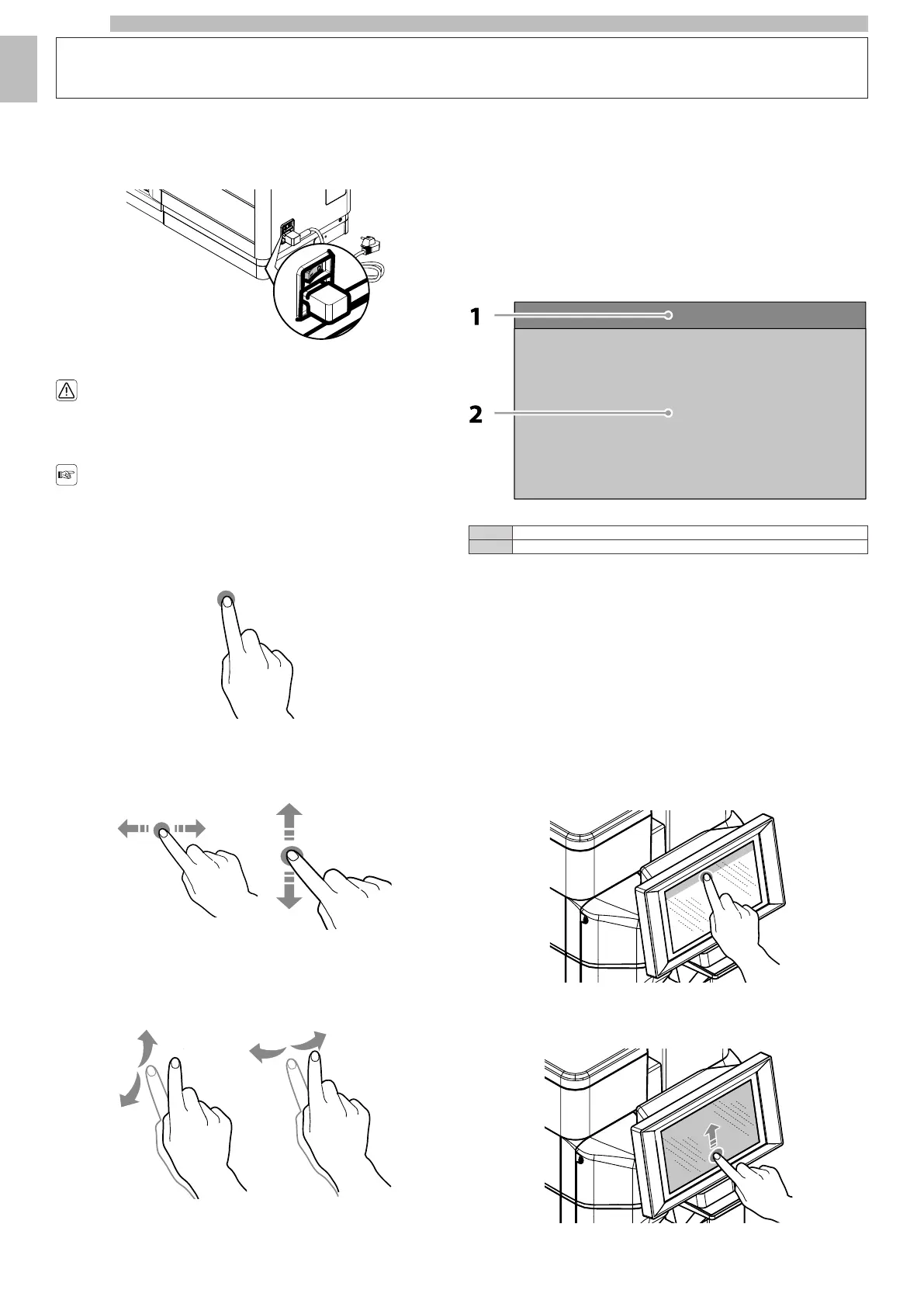 1

2