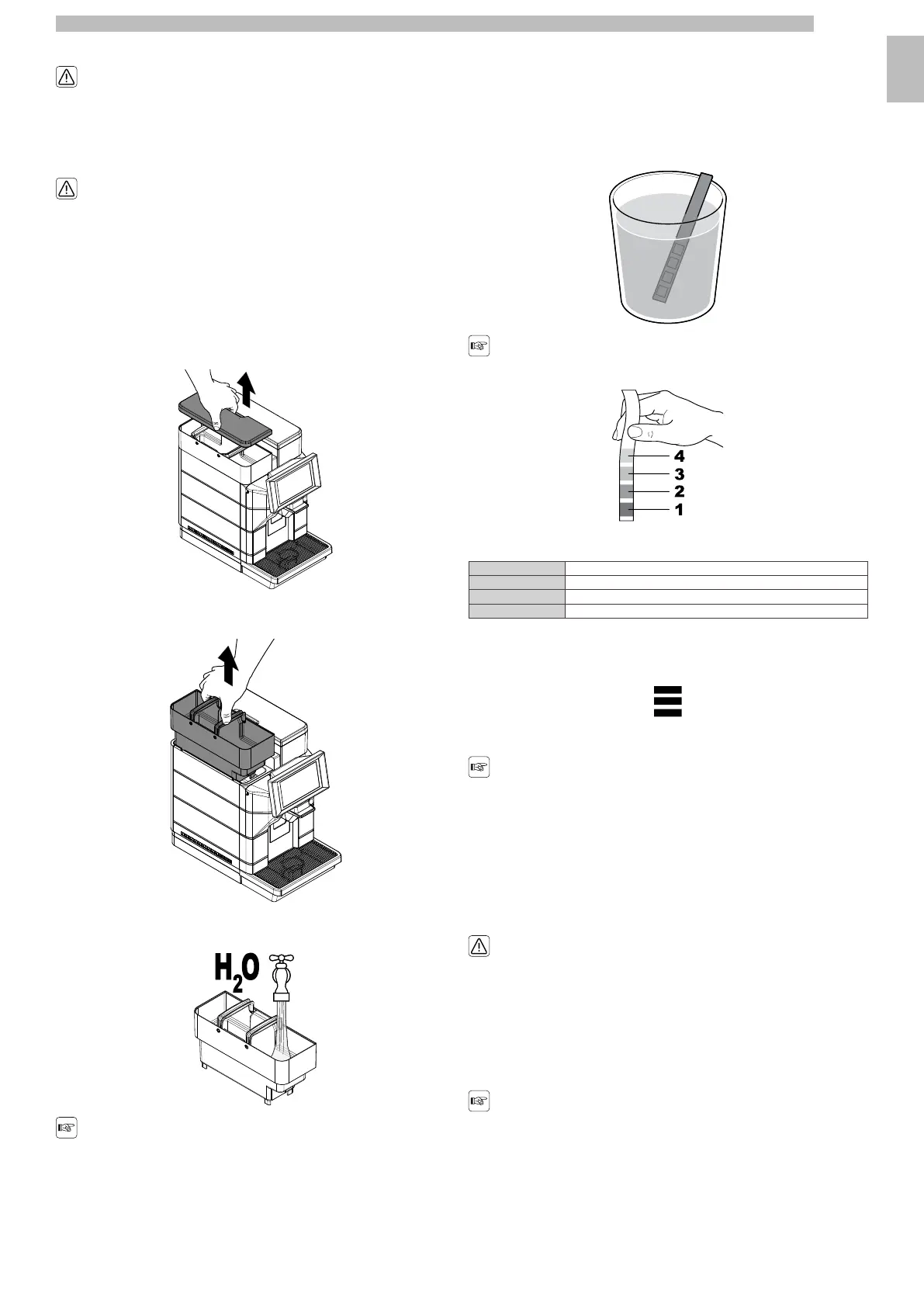 4
3
2
1

$H_2O$