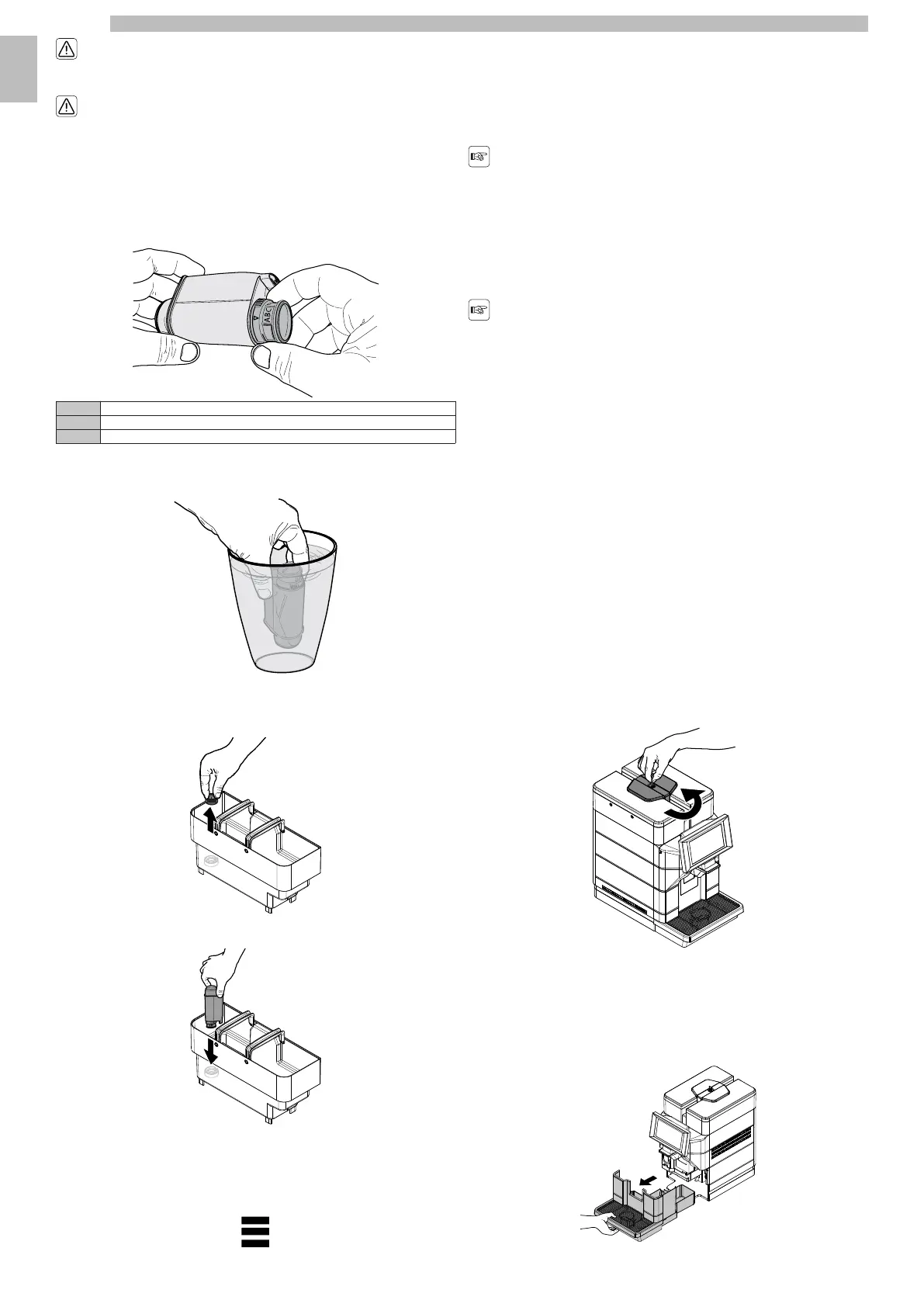 ABC