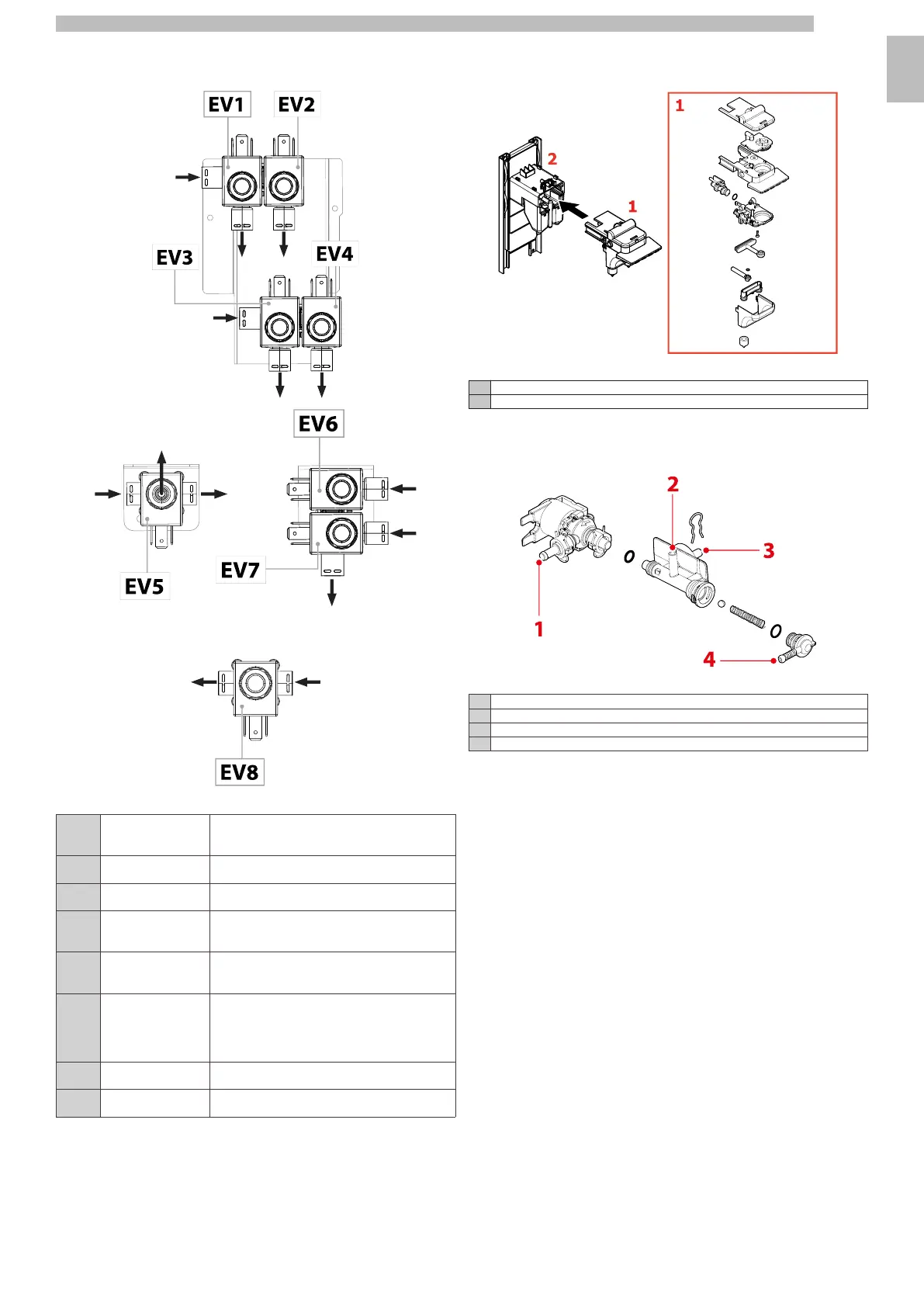 EV1
EV2
EV3
EV4
EV6
EV5
EV7
EV8

1
2
1

2
3
1
4