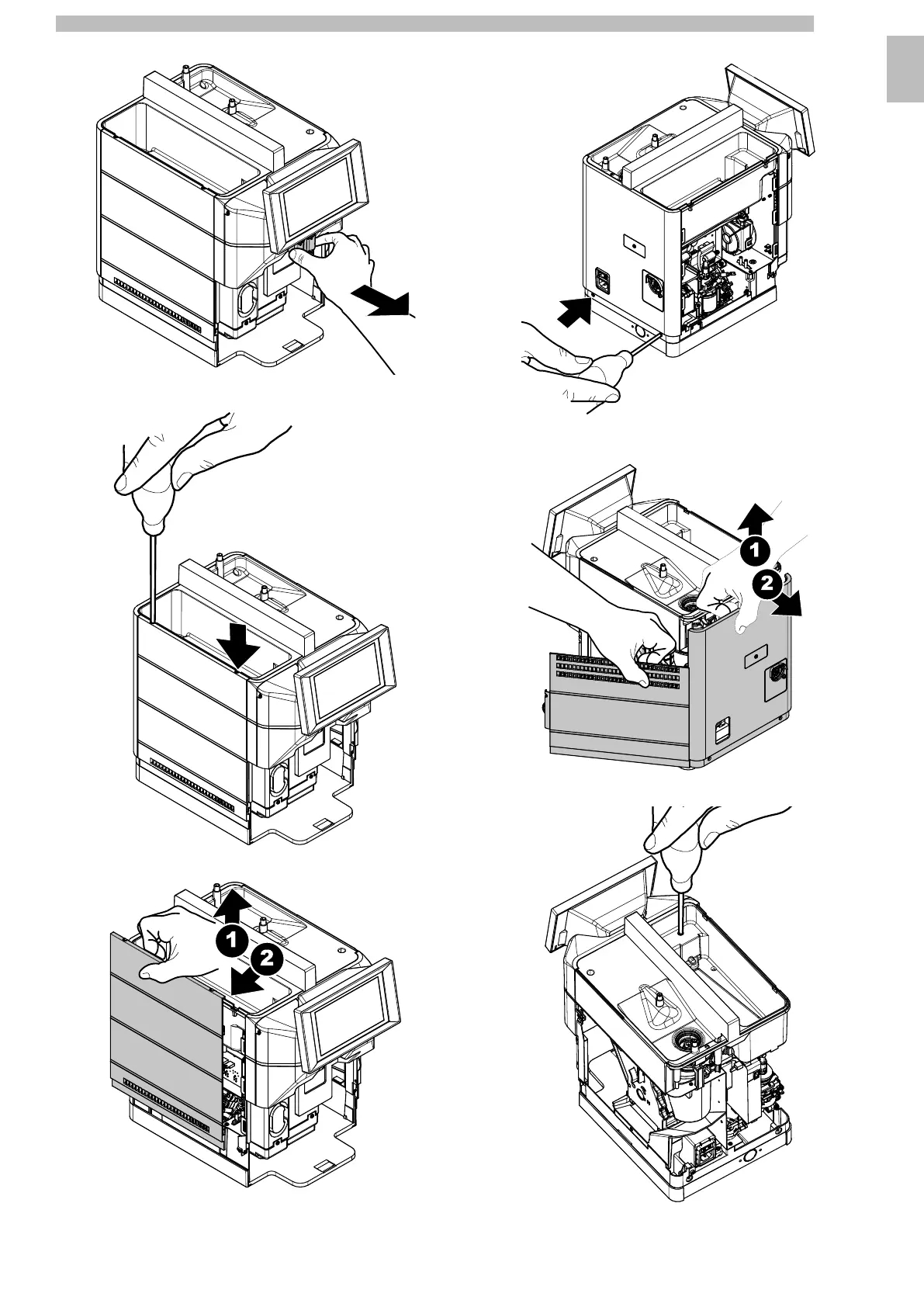 1
2
1
2