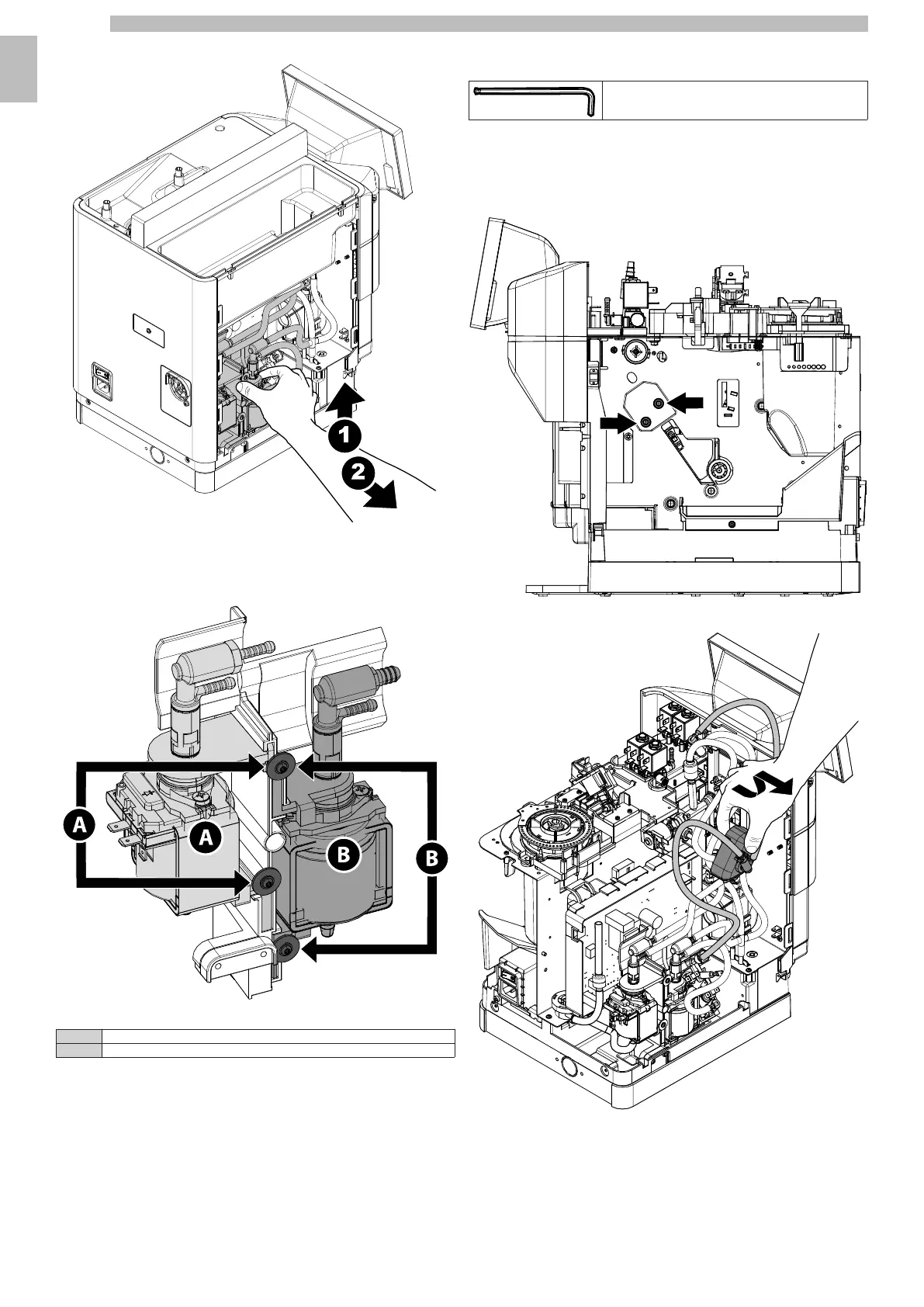 1

2

A

A

B

B