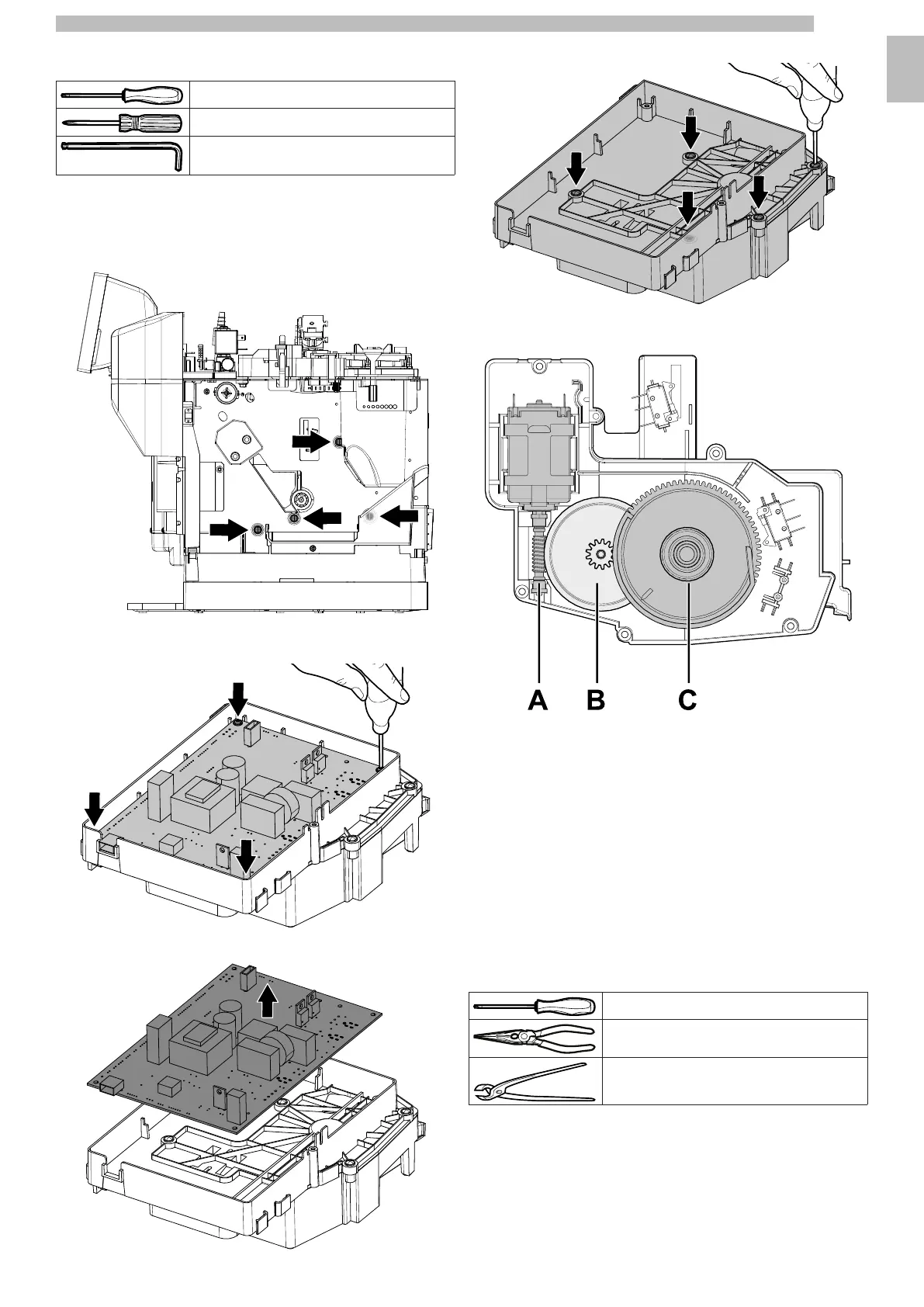 A B C