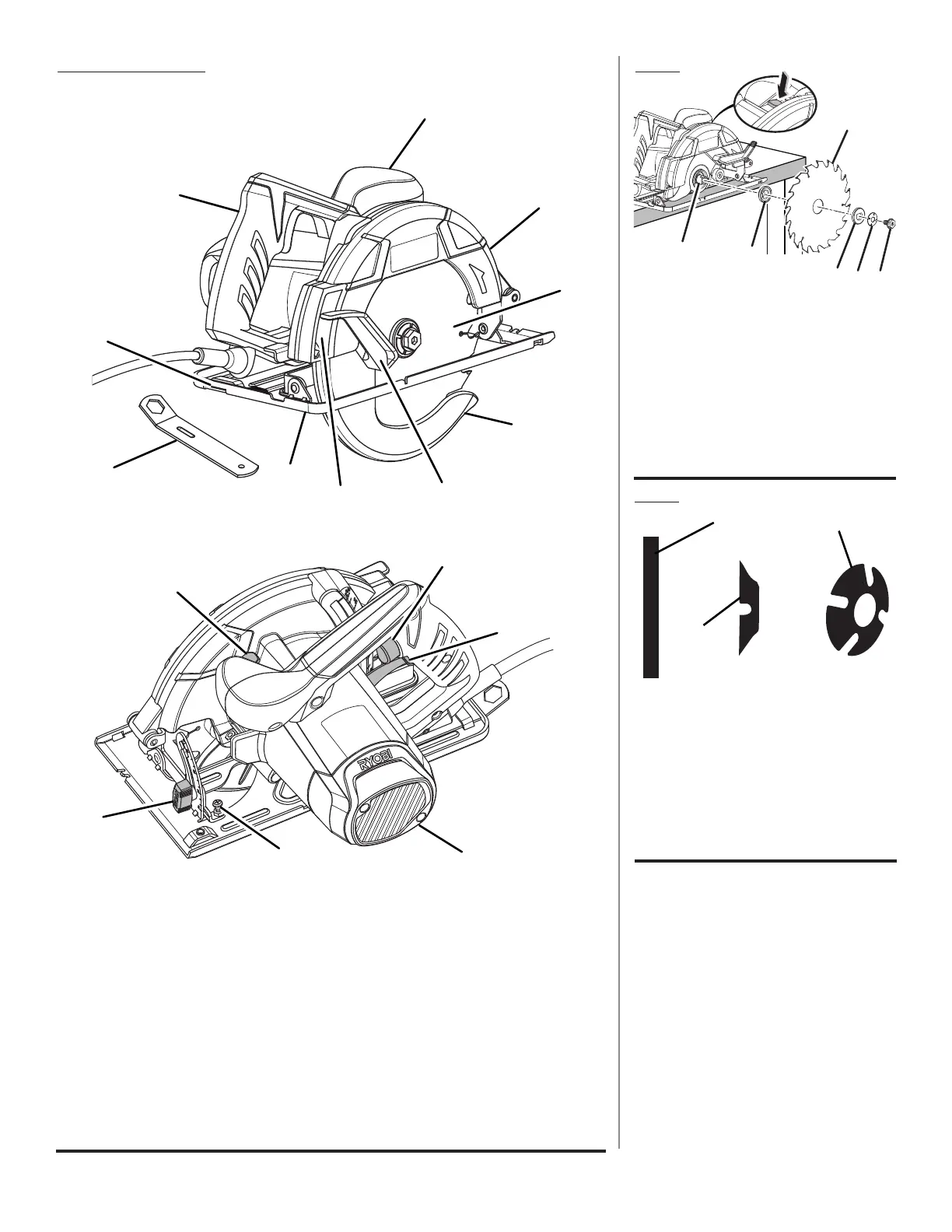 RYOBI