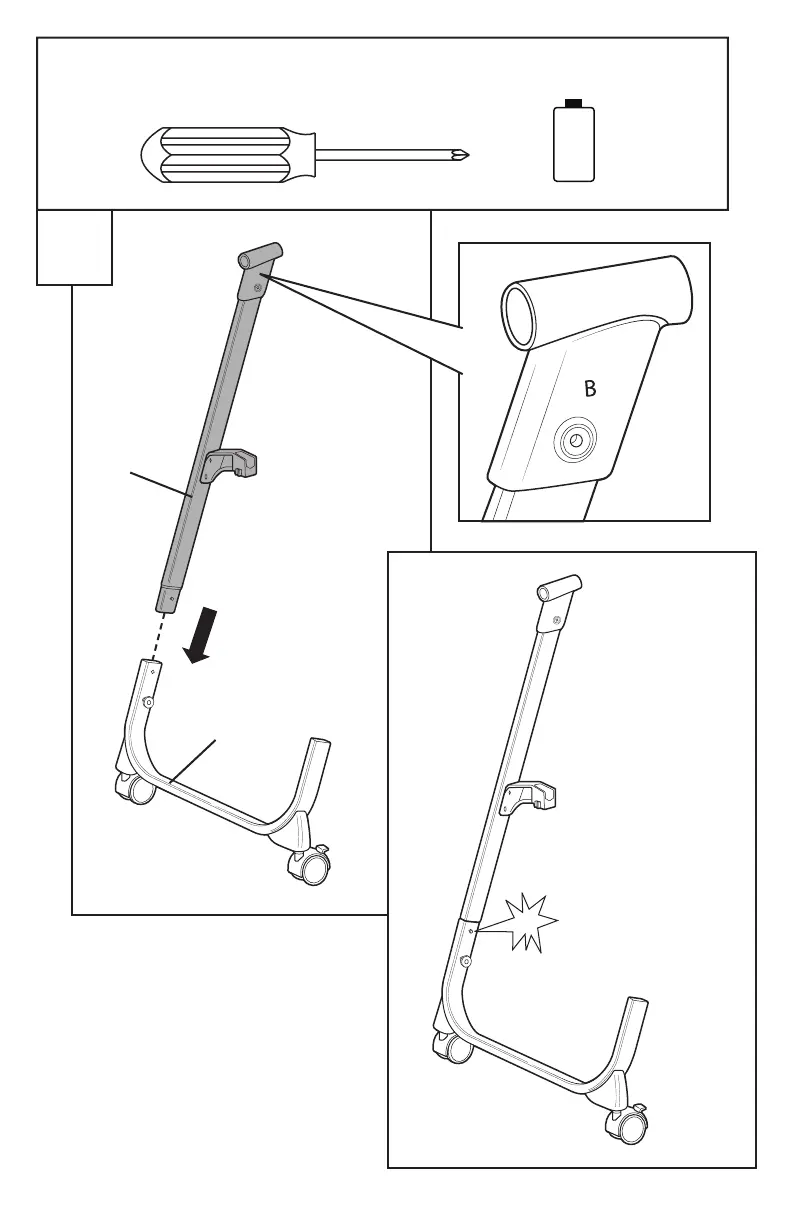 B