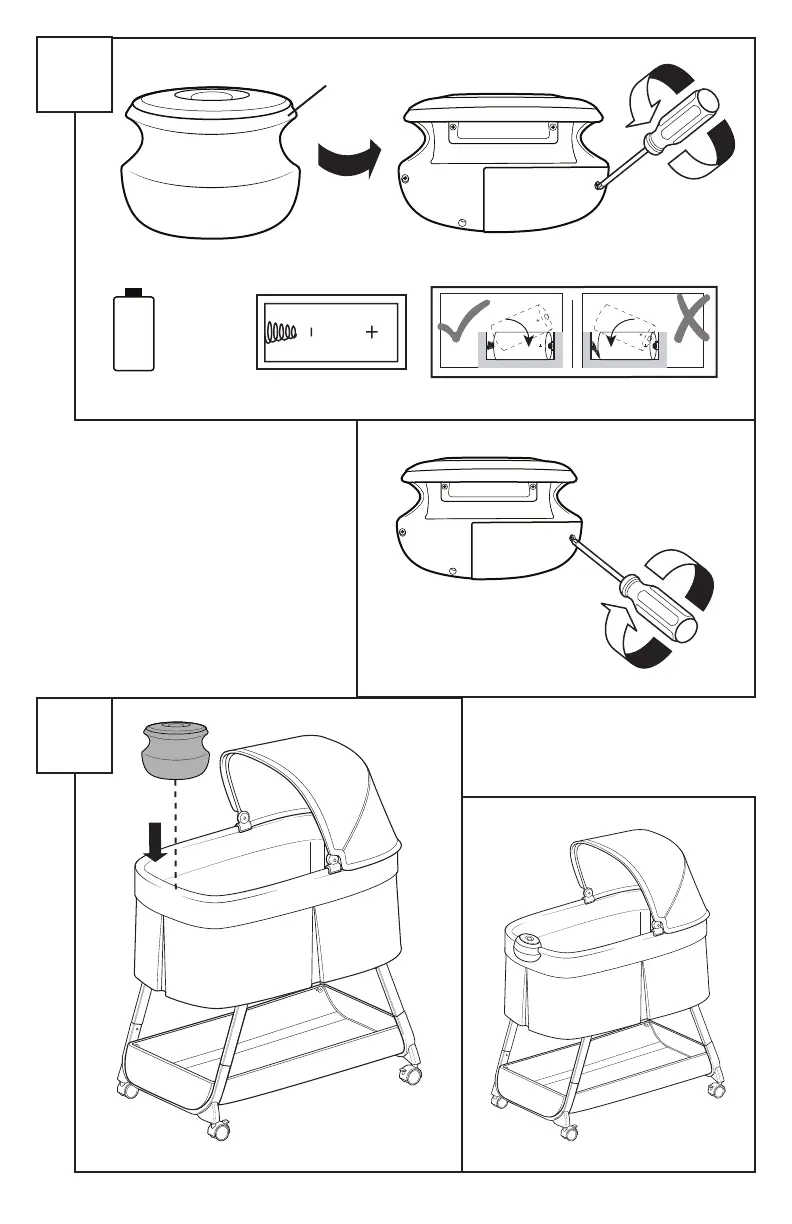 - +