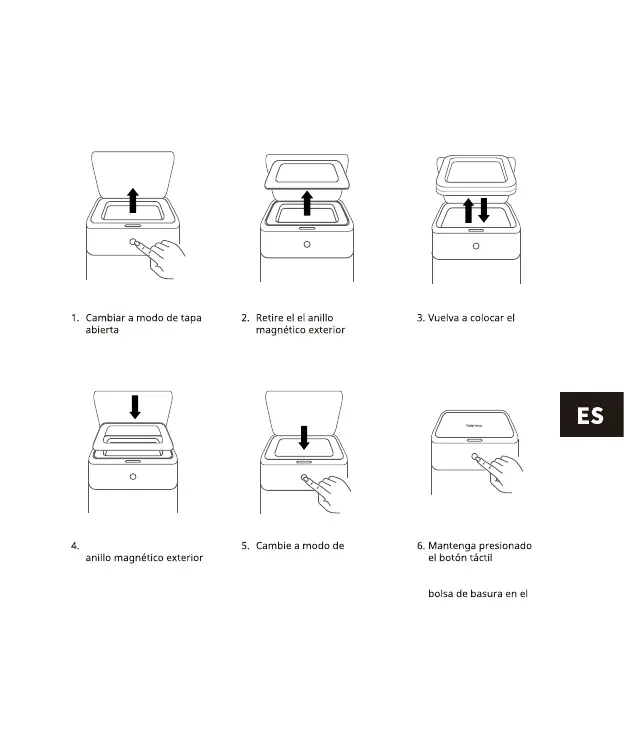 1. Cambiar a modo de tapa abierta

2. Retire el el anillo magnético exterior

3. Vuelva a colocar el

ES

4.
anillo magnético exterior

5. Cambie a modo de

6. Mantenga presionado el botón táctil

bolsa de basura en el