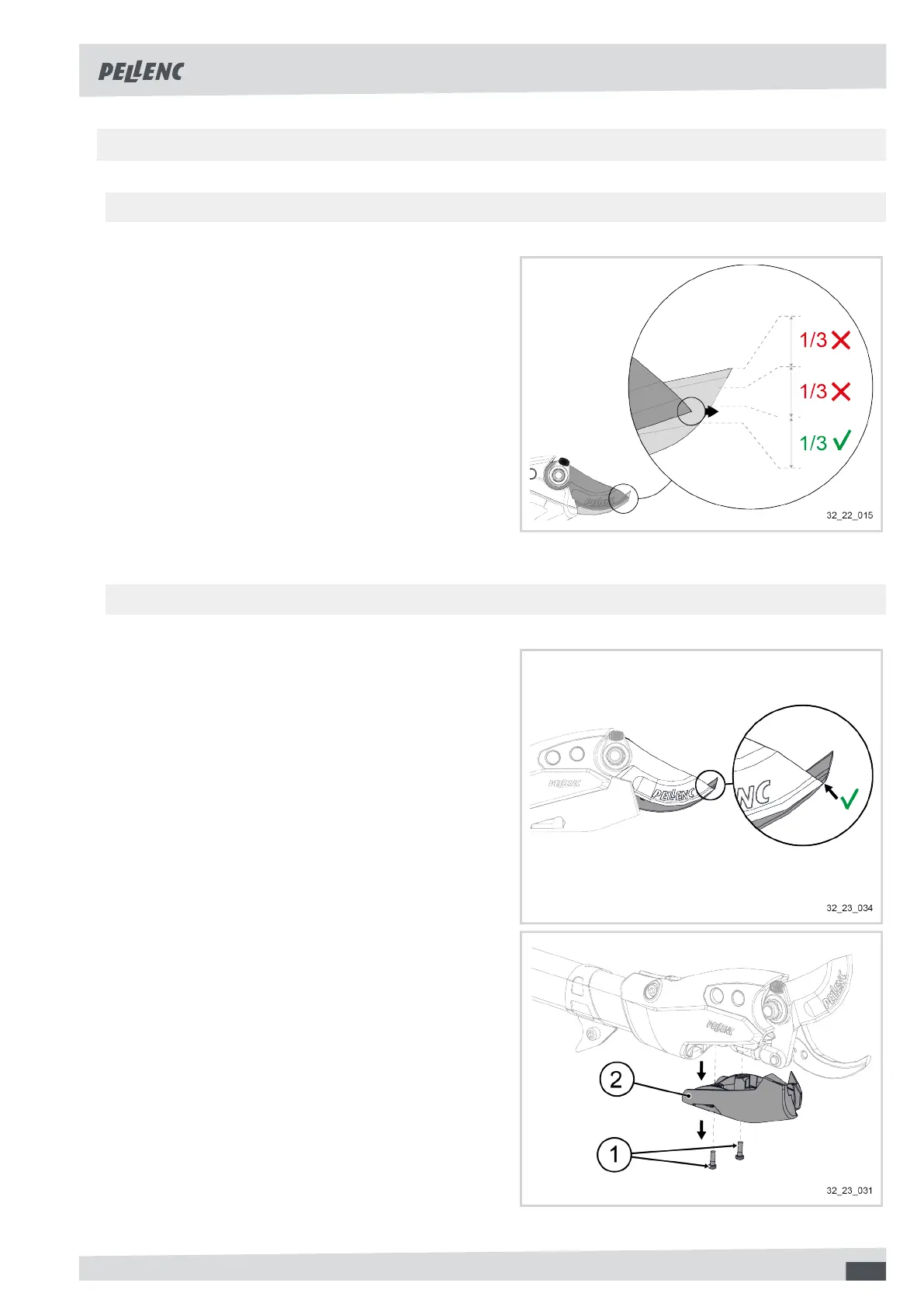 PELLENC

1/3
1/3
1/3

PELLENC

32_22_015

PELLENC
PELLENC
NC

32_23_034

PELLENC
PELLENC
2
1

32_23_031