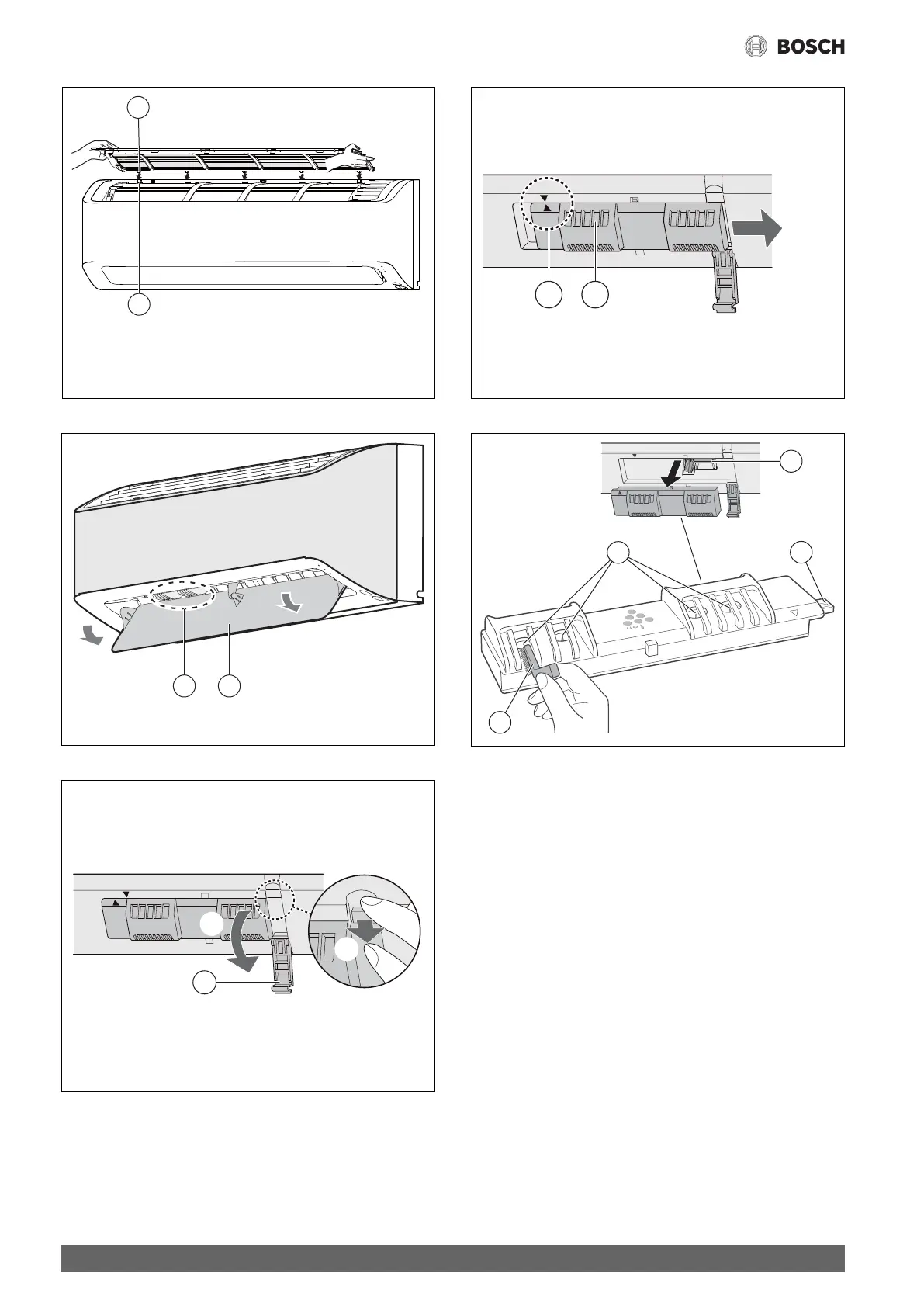 BOSCH