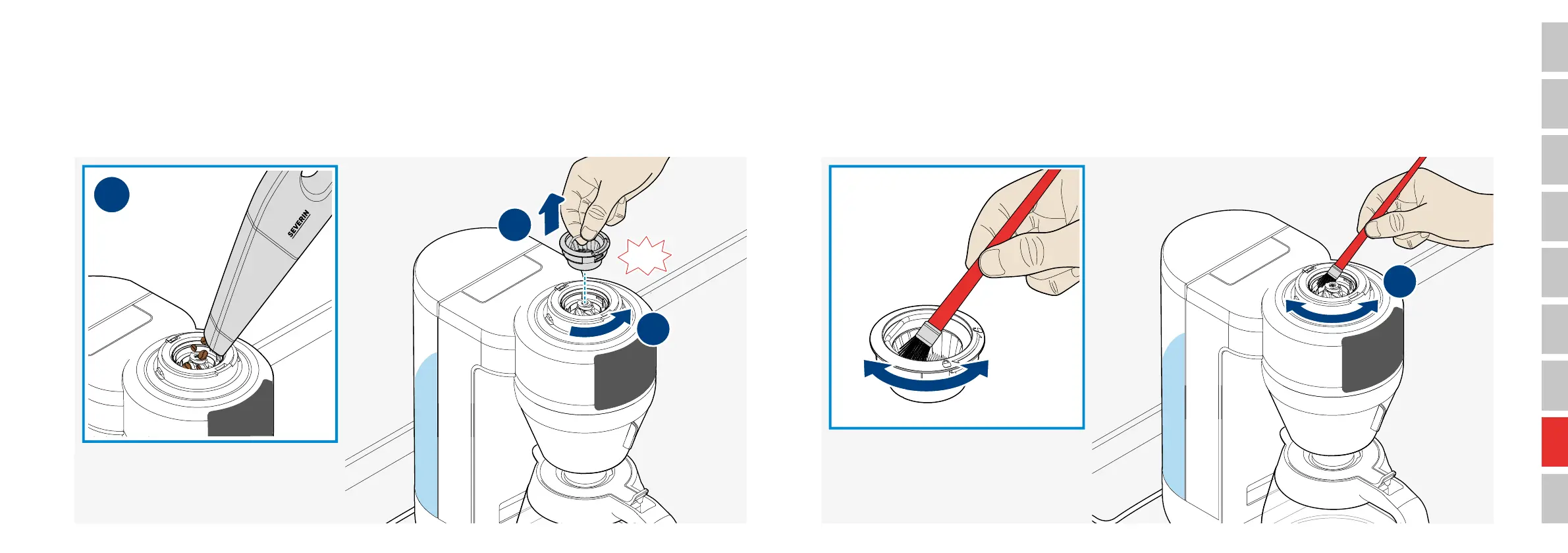 SEVERIN