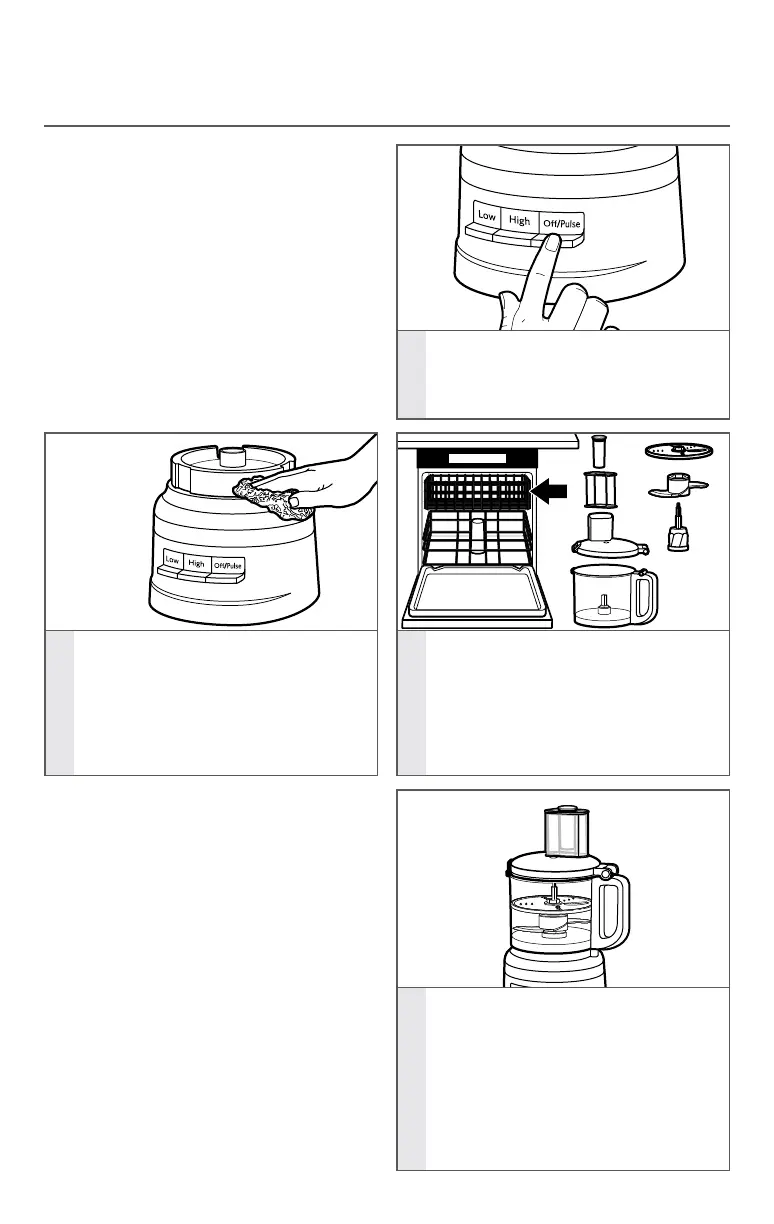 Low High Off/Pulse

Low High Off/Pulse