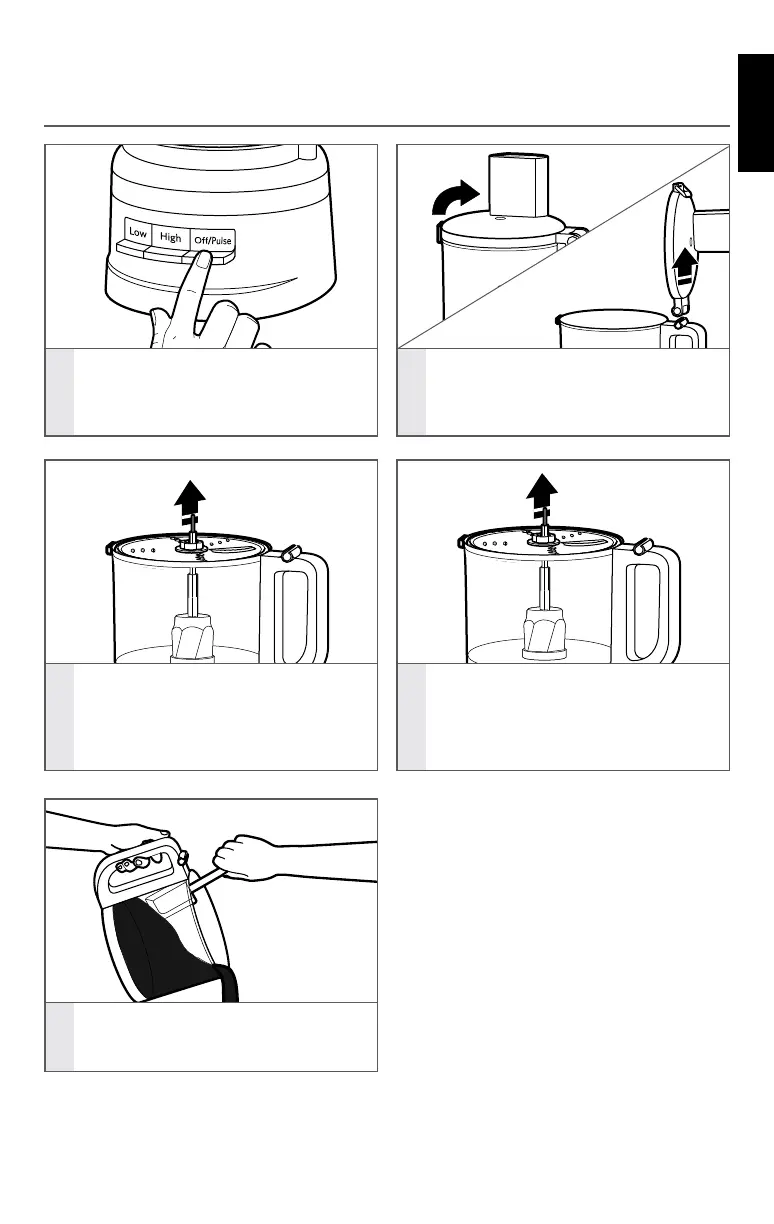 Low
High
Off/Pulse