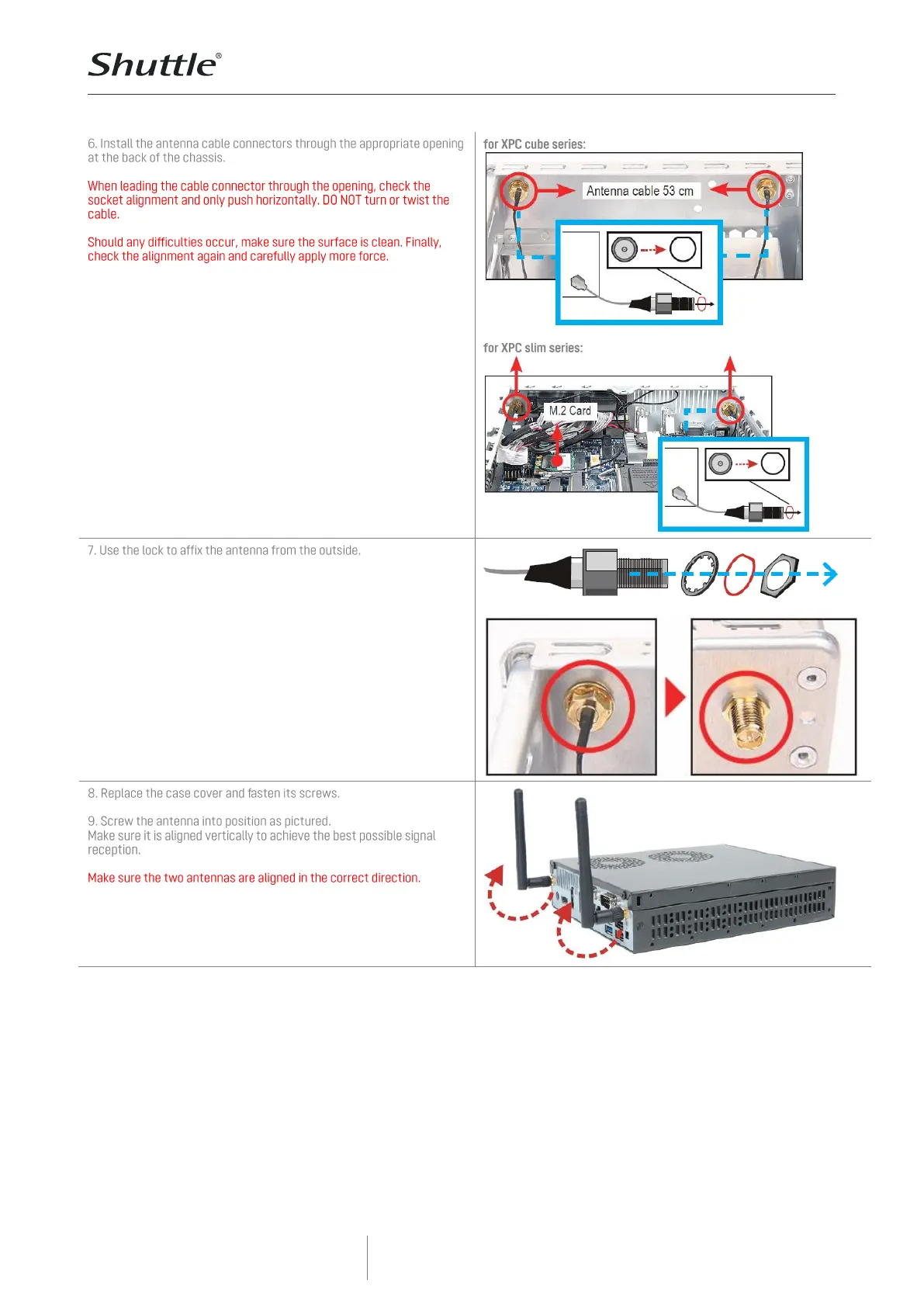 Shuttle®

6. Install the antenna cable connectors through the appropriate opening at the back of the chassis.

When leading the cable connector through the opening, check the socket alignment and only push horizontally. DO NOT turn or twist the cable.

Should any difficulties occur, make sure the surface is clean. Finally, check the alignment again and carefully apply more force.

for XPC cube series:

Antenna cable 53 cm

for XPC slim series:

M.2 Card

7. Use the lock to affix the antenna from the outside.

8. Replace the case cover and fasten its screws.

9. Screw the antenna into position as pictured.
Make sure it is aligned vertically to achieve the best possible signal reception.

Make sure the two antennas are aligned in the correct direction.