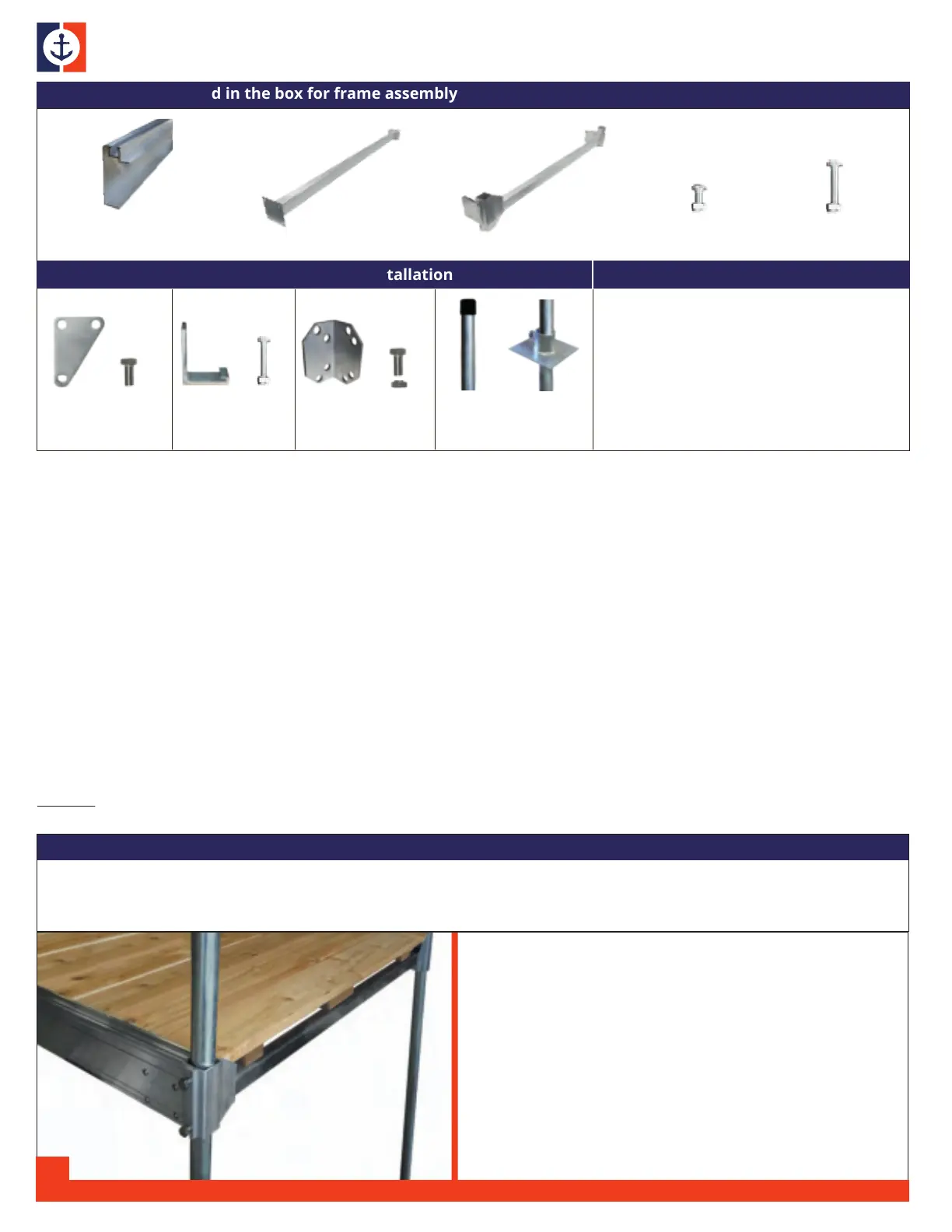 d in the box for frame assembly

tallation