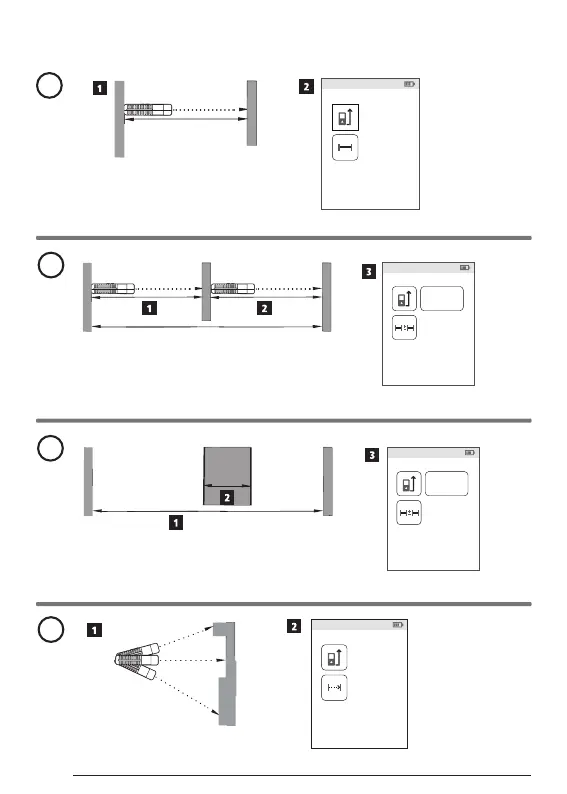 1

2

1

2

3

2

1

3

1

2