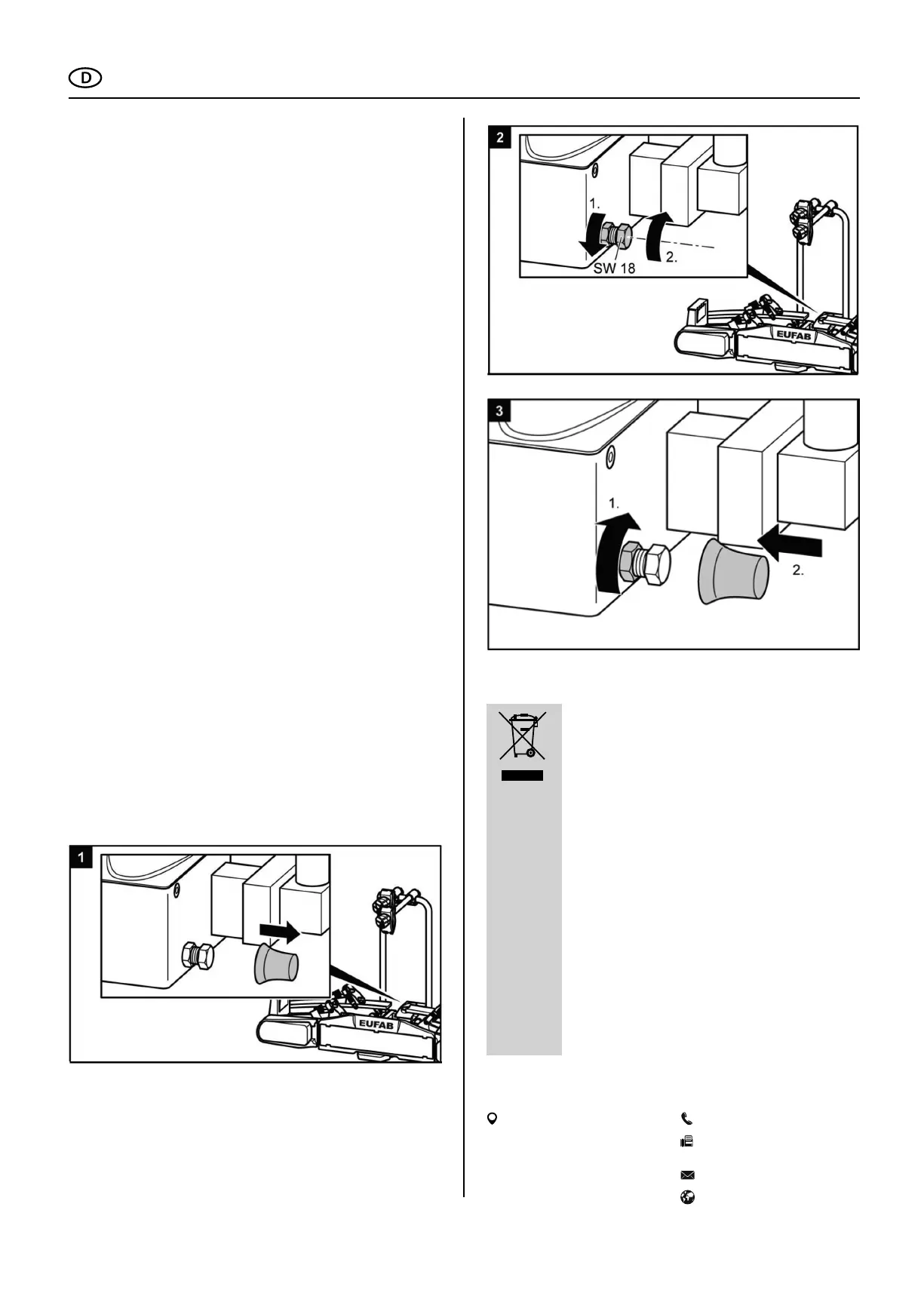 D

2

1.

SW 18

2.

EUFAB

3

1.

2.

1

EUFAB