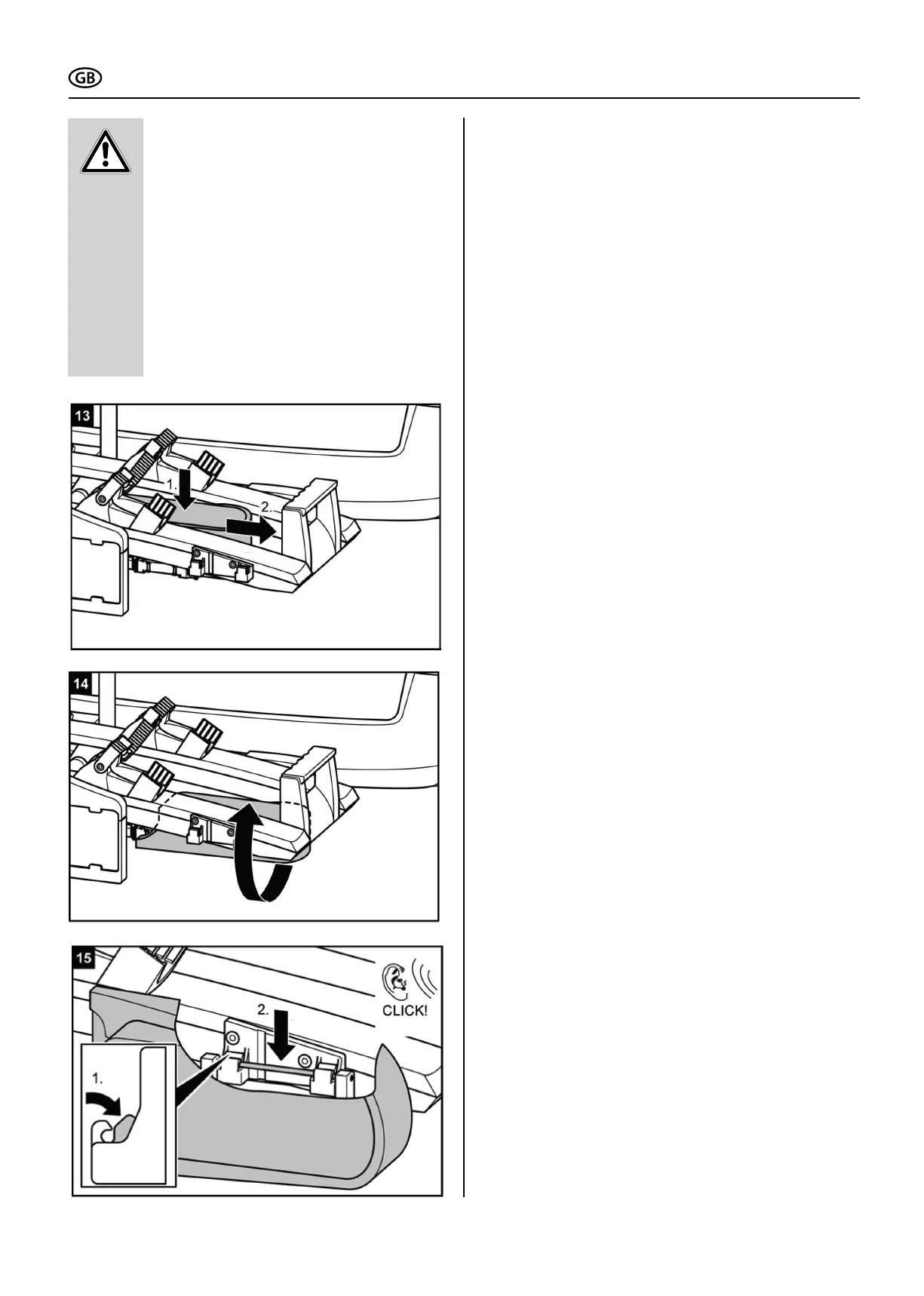 GB

13

1.

2.

14

15

CLICK!

2.

1.