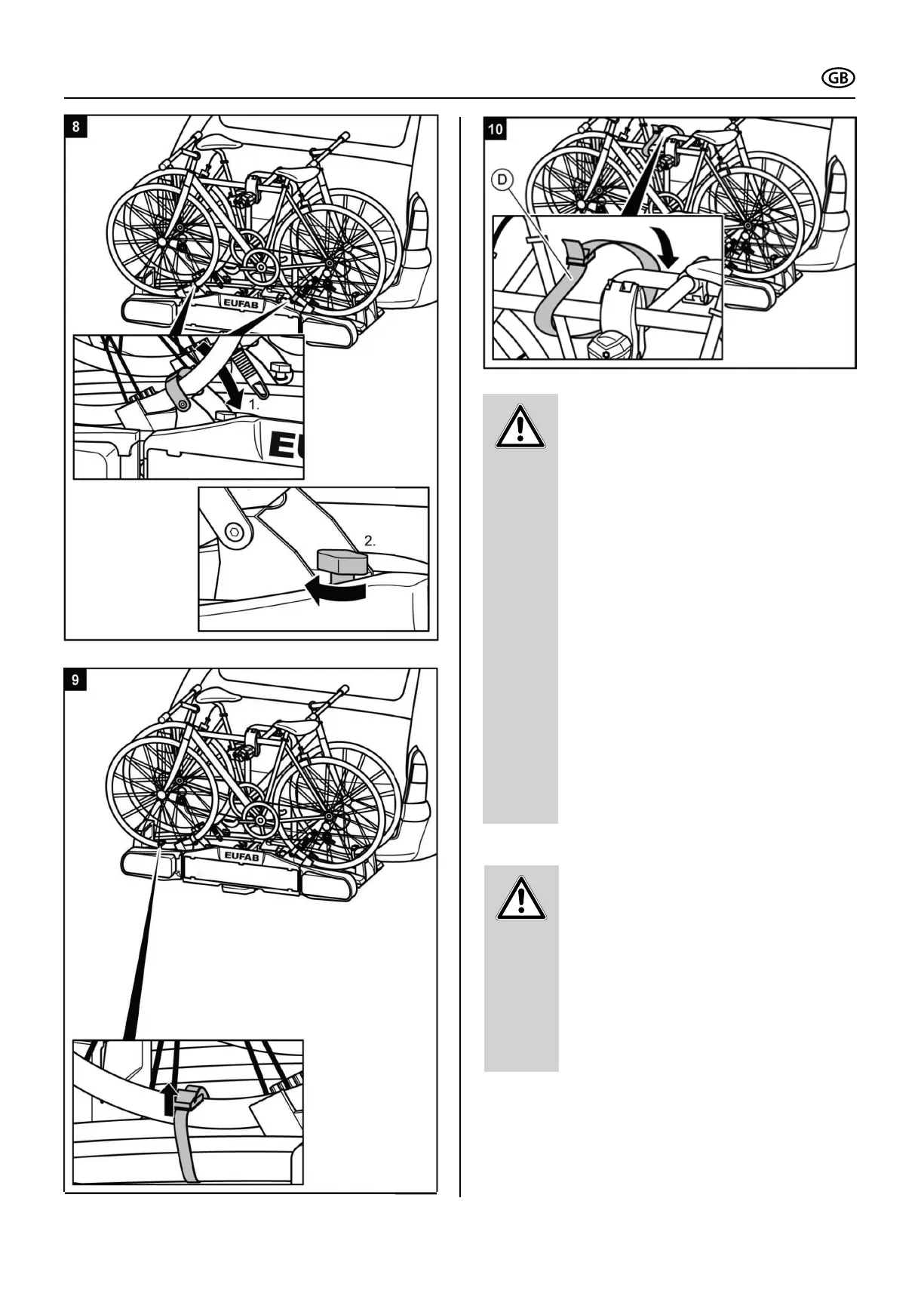 GB

8

EUFAB

1.

EU

2.

9

EUFAB

10

D