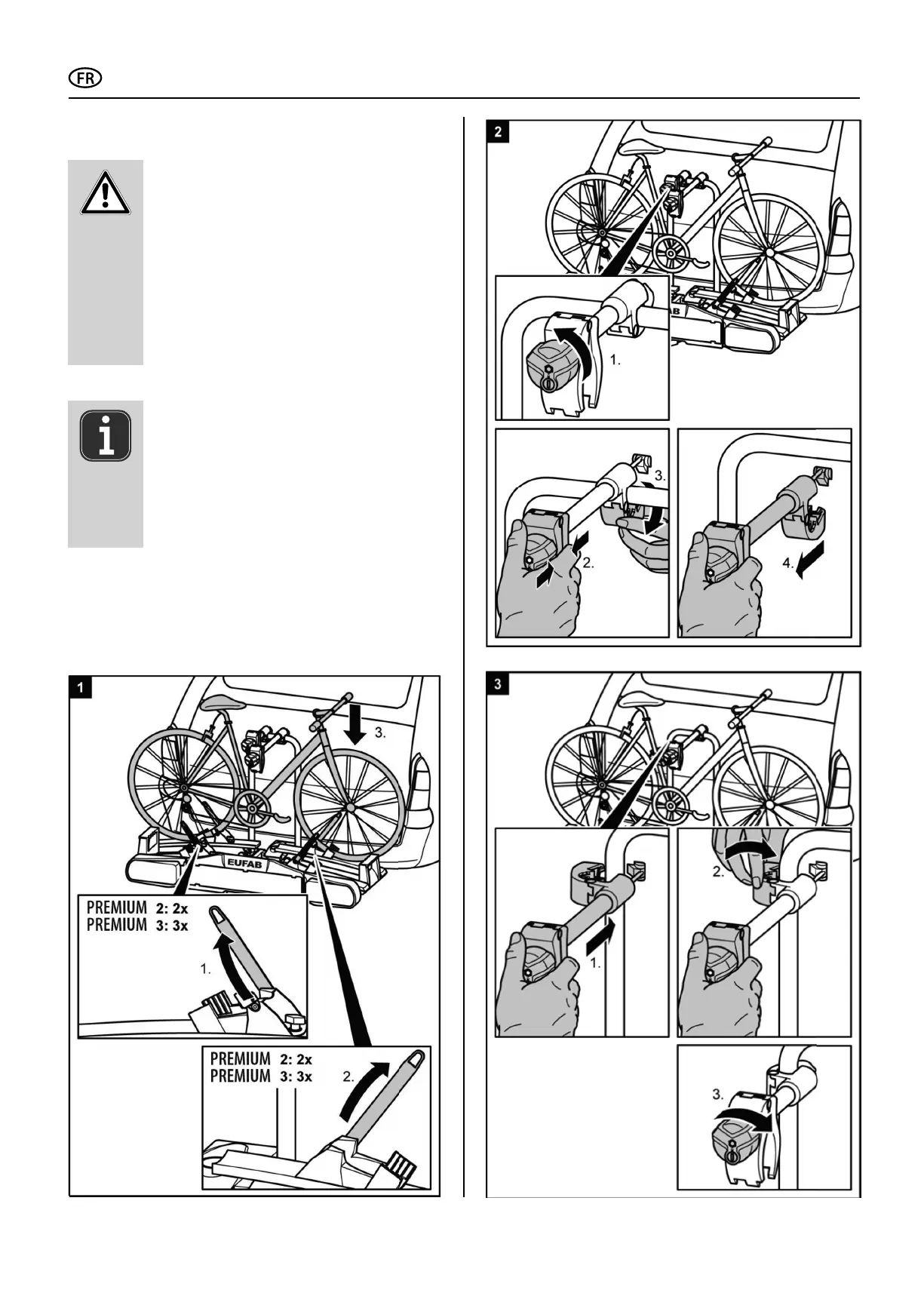 FR

1

3.

EUFAB

PREMIUM 2: 2x
PREMIUM 3: 3x

1.

PREMIUM 2: 2x
PREMIUM 3: 3x

2.

2

1.

3.

2.

4.

3

2.

1.

3.