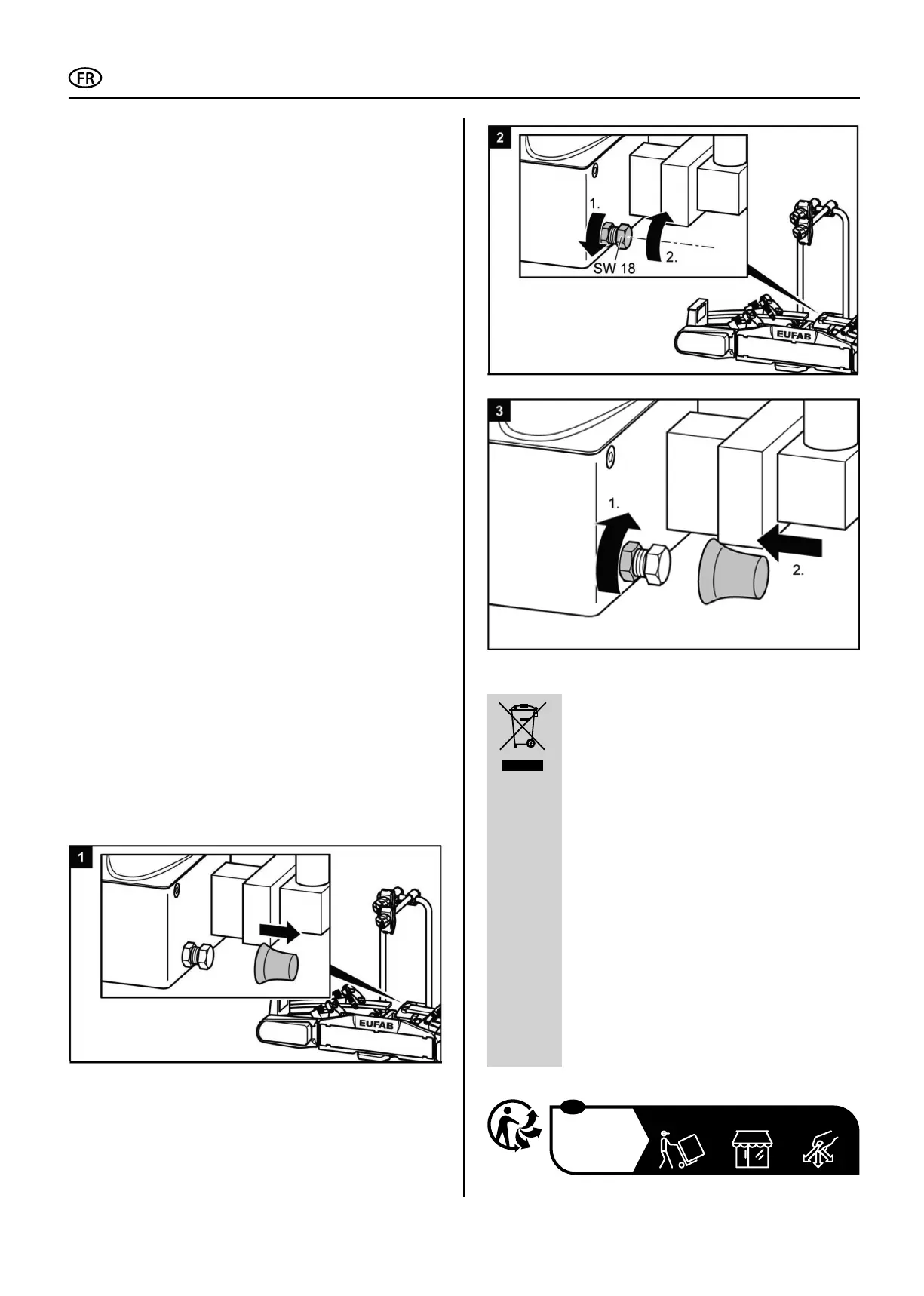 FR

1

EUFAB

2

1.

SW 18

2.

EUFAB

3

1.

2.