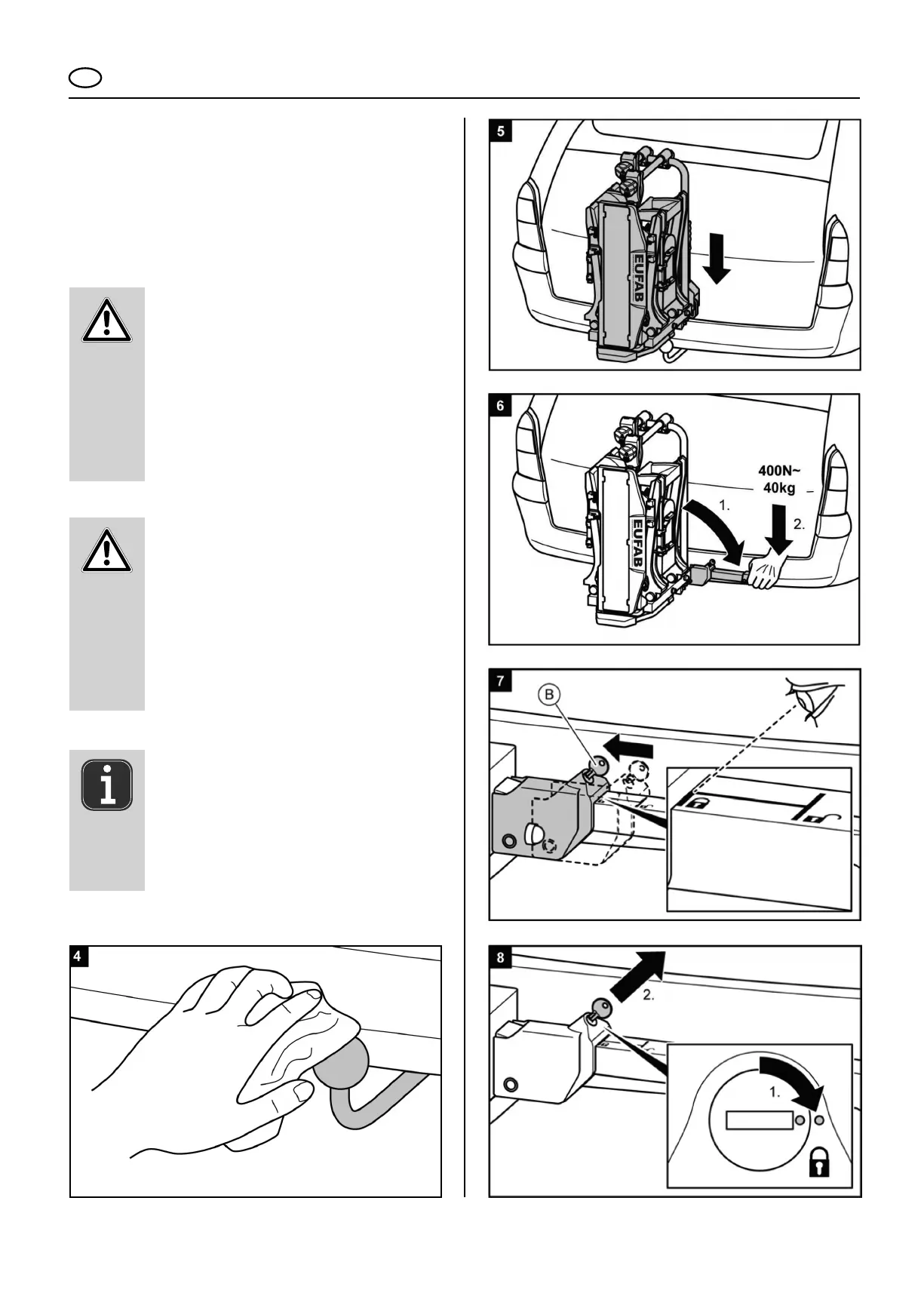 4

5

EUFAB

6

EUFAB

400N~
40kg

1.

2.

7

B

8

2.

1.